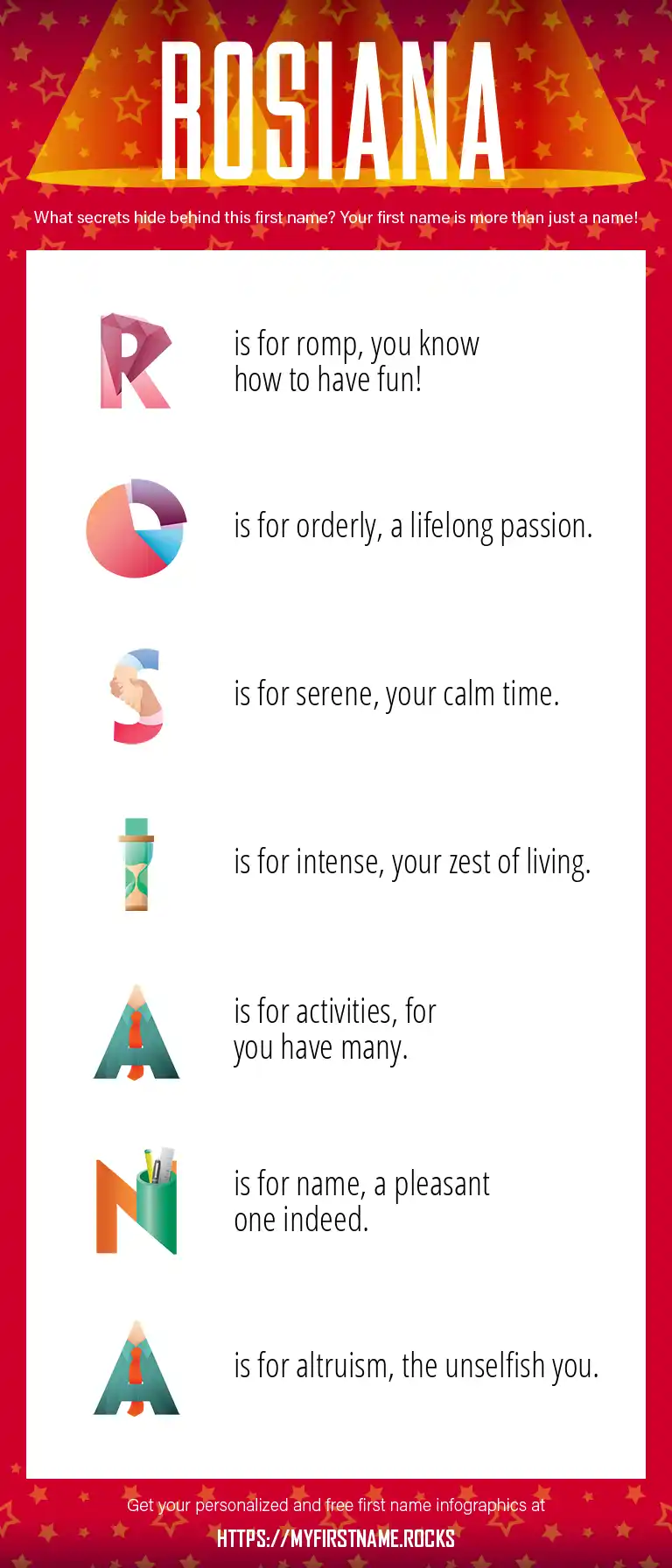 ROSIANA

What secrets hide behind this first name? Your first name is more than just a name!

R is for romp, you know how to have fun!

O is for orderly, a lifelong passion.

S is for serene, your calm time.

I is for intense, your zest of living.

A is for activities, for you have many.

N is for name, a pleasant one indeed.

A is for altruism, the unselfish you.

Get your personalized and free first name infographics at

HTTPS://MYFIRSTNAME.ROCKS