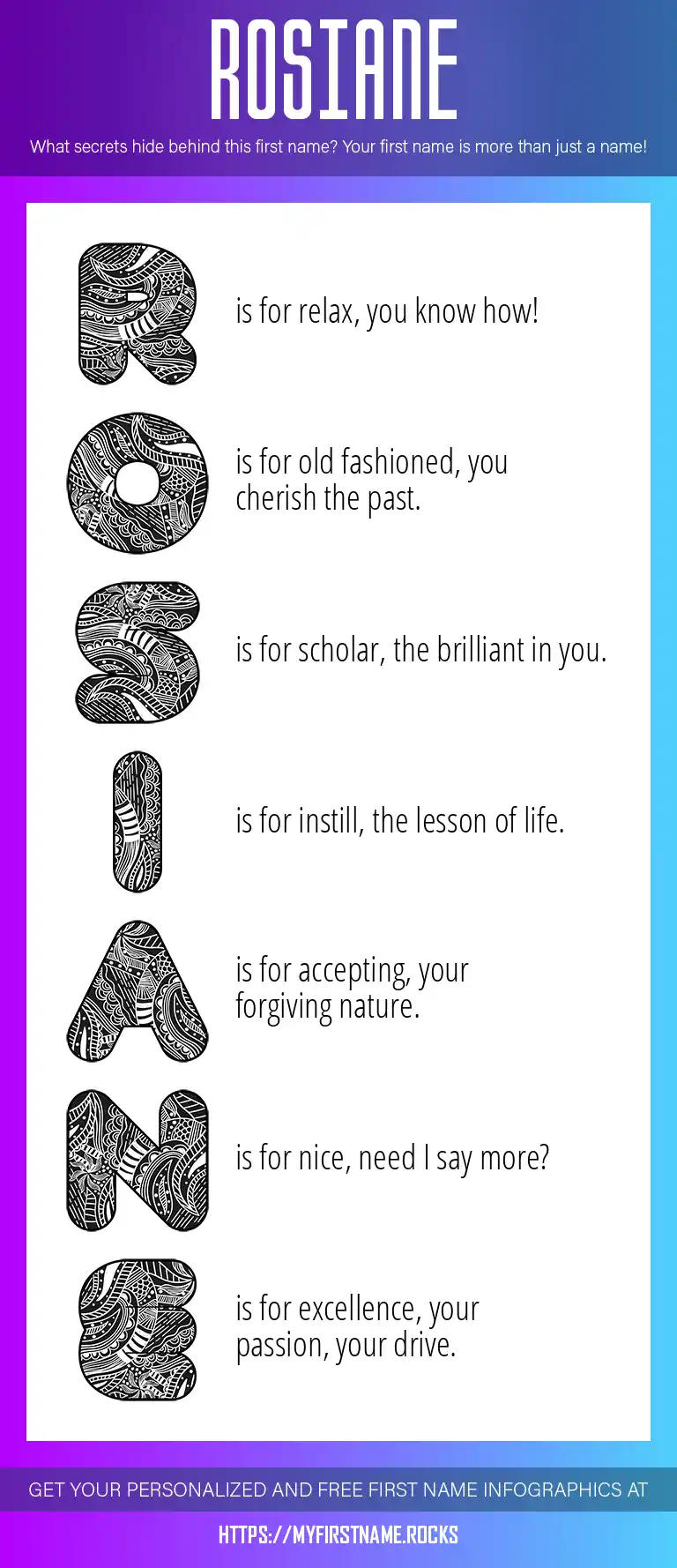 ROSIANE

What secrets hide behind this first name? Your first name is more than just a name!

R is for relax, you know how!

O is for old fashioned, you cherish the past.

S is for scholar, the brilliant in you.

I is for instill, the lesson of life.

A is for accepting, your forgiving nature.

N is for nice, need I say more?

E is for excellence, your passion, your drive.

GET YOUR PERSONALIZED AND FREE FIRST NAME INFOGRAPHICS AT

HTTPS://MYFIRSTNAME.ROCKS