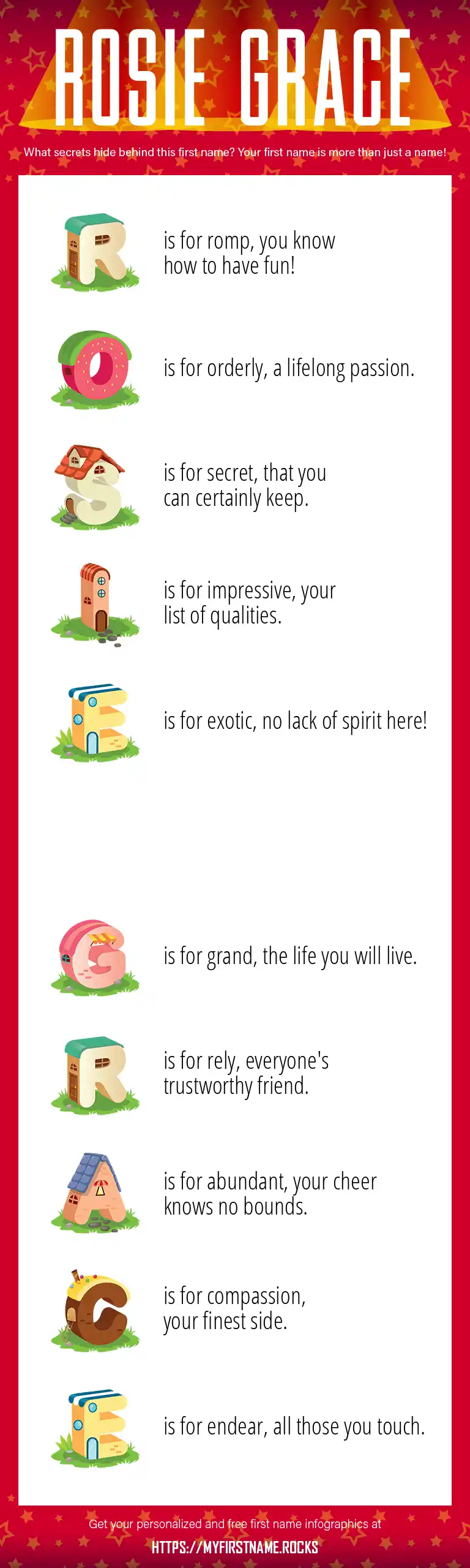 ROSIE GRACE

What secrets hide behind this first name? Your first name is more than just a name!

R is for romp, you know how to have fun!

O is for orderly, a lifelong passion.

S is for secret, that you can certainly keep.

I is for impressive, your list of qualities.

E is for exotic, no lack of spirit here!

G is for grand, the life you will live.

R is for rely, everyone's trustworthy friend.

A is for abundant, your cheer knows no bounds.

C is for compassion, your finest side.

E is for endear, all those you touch.

Get your personalized and free first name infographics at

HTTPS://MYFIRSTNAME.ROCKS