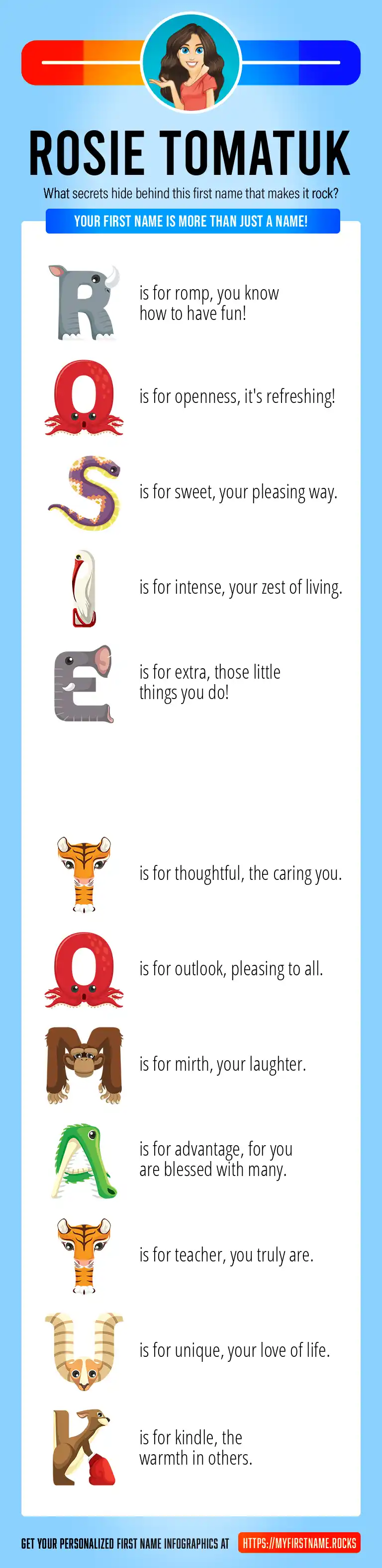 ROSIE TOMATUK

What secrets hide behind this first name that makes it rock?

YOUR FIRST NAME IS MORE THAN JUST A NAME!

R is for romp, you know how to have fun!

O is for openness, it's refreshing!

S is for sweet, your pleasing way.

I is for intense, your zest of living.

E is for extra, those little things you do!

T is for thoughtful, the caring you.

O is for outlook, pleasing to all.

M is for mirth, your laughter.

A is for advantage, for you are blessed with many.

T is for teacher, you truly are.

U is for unique, your love of life.

K is for kindle, the warmth in others.

GET YOUR PERSONALIZED FIRST NAME INFOGRAPHICS AT HTTPS://MYFIRSTNAME.ROCKS