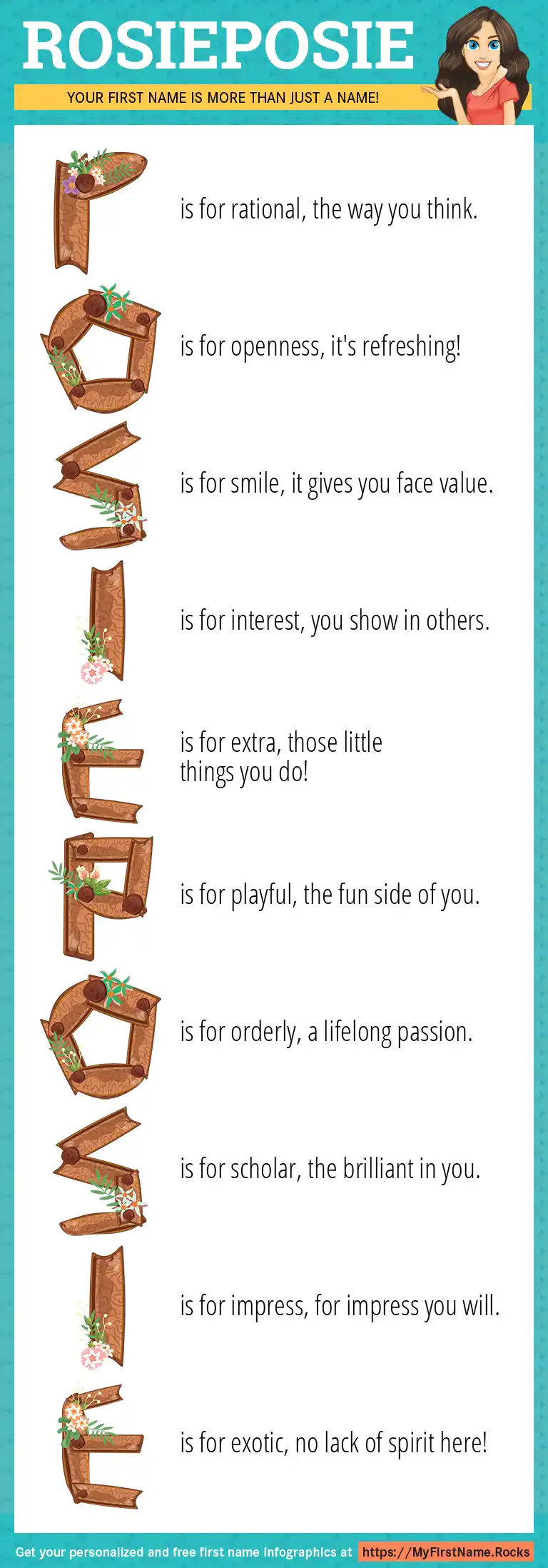 ROSIEPOSIE

YOUR FIRST NAME IS MORE THAN JUST A NAME!

R is for rational, the way you think.

O is for openness, it's refreshing!

S is for smile, it gives you face value.

I is for interest, you show in others.

E is for extra, those little things you do!

P is for playful, the fun side of you.

O is for orderly, a lifelong passion.

S is for scholar, the brilliant in you.

I is for impress, for impress you will.

E is for exotic, no lack of spirit here!

Get your personalized and free first name infographics at https://MyFirstName.Rocks