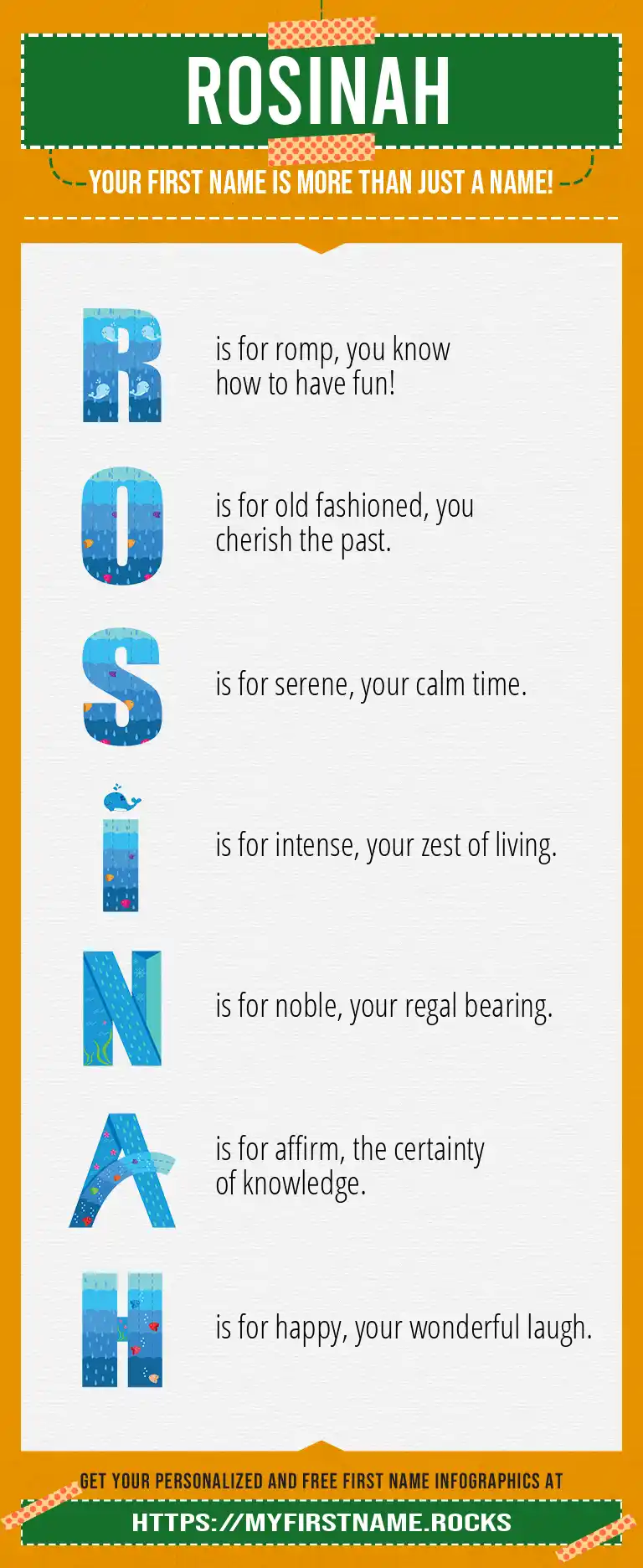 ROSINAH

YOUR FIRST NAME IS MORE THAN JUST A NAME!

R is for romp, you know how to have fun!

O is for old fashioned, you cherish the past.

S is for serene, your calm time.

I is for intense, your zest of living.

N is for noble, your regal bearing.

A is for affirm, the certainty of knowledge.

H is for happy, your wonderful laugh.

GET YOUR PERSONALIZED AND FREE FIRST NAME INFOGRAPHICS AT

HTTPS://MYFIRSTNAME.ROCKS