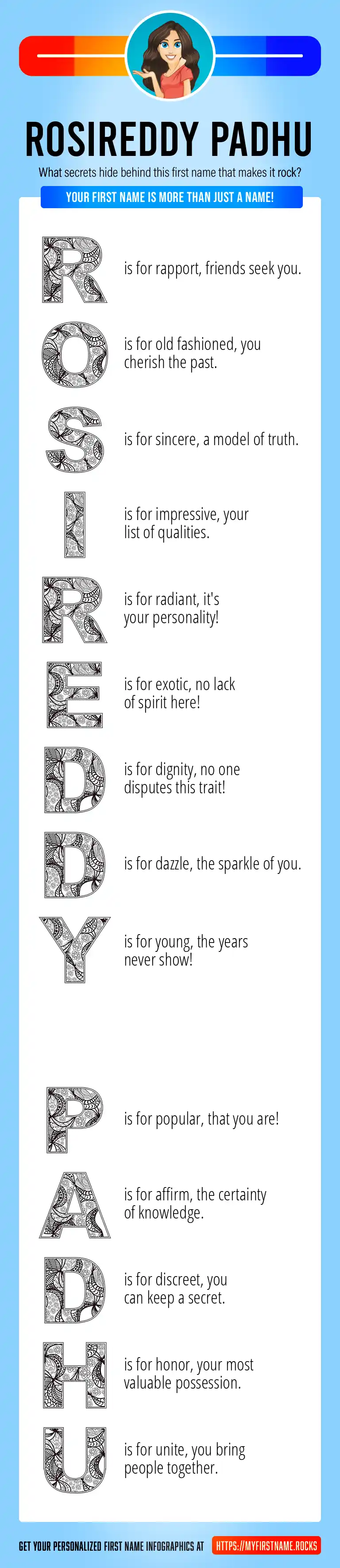 ROSIREDDY PADHU

What secrets hide behind this first name that makes it rock?

YOUR FIRST NAME IS MORE THAN JUST A NAME!

R is for rapport, friends seek you.

O is for old fashioned, you cherish the past.

S is for sincere, a model of truth.

I is for impressive, your list of qualities.

R is for radiant, it's your personality!

E is for exotic, no lack of spirit here!

D is for dignity, no one disputes this trait!

D is for dazzle, the sparkle of you.

Y is for young, the years never show!

P is for popular, that you are!

A is for affirm, the certainty of knowledge.

D is for discreet, you can keep a secret.

H is for honor, your most valuable possession.

U is for unite, you bring people together.

GET YOUR PERSONALIZED FIRST NAME INFOGRAPHICS AT HTTPS://MYFIRSTNAME.ROCKS