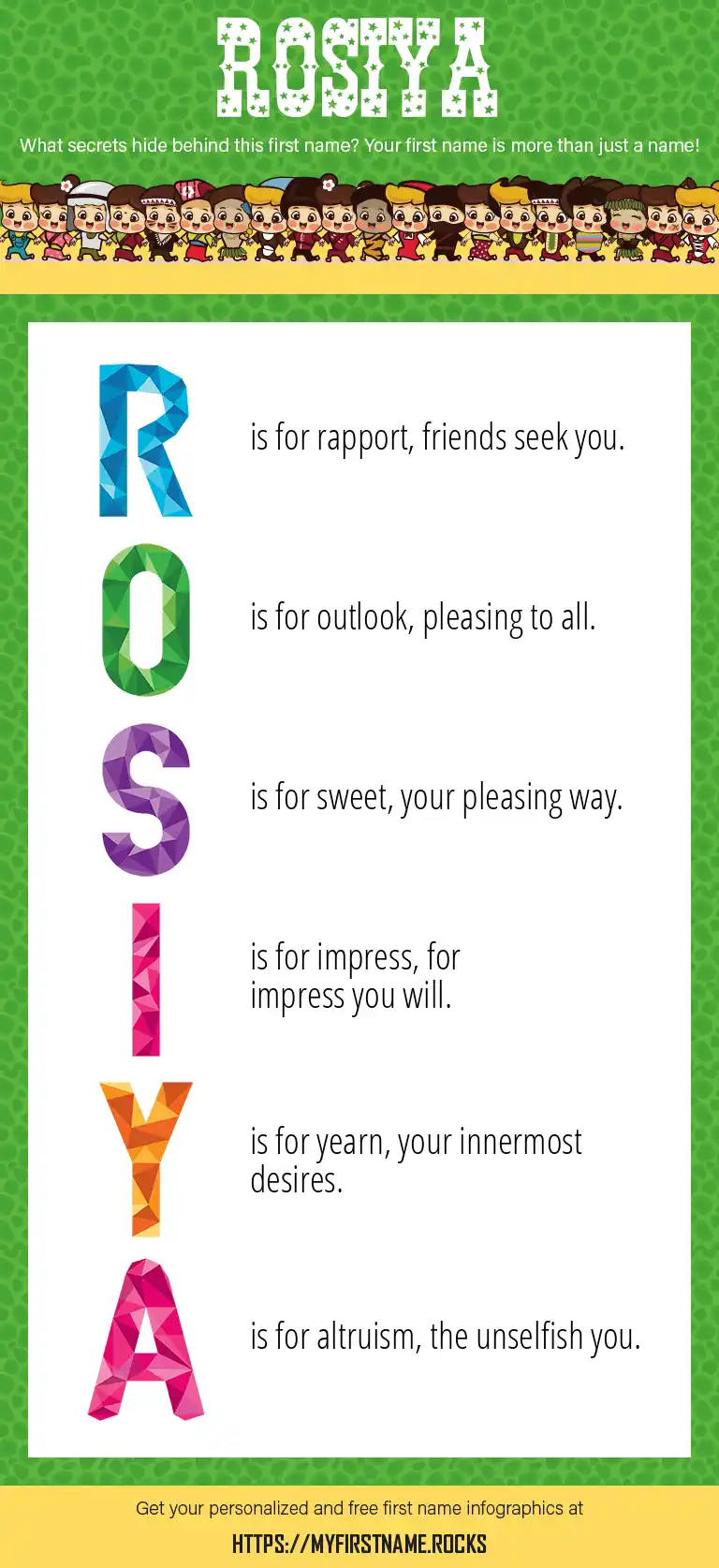 ROSIYA

What secrets hide behind this first name? Your first name is more than just a name!

R is for rapport, friends seek you.

O is for outlook, pleasing to all.

S is for sweet, your pleasing way.

I is for impress, for impress you will.

Y is for yearn, your innermost desires.

A is for altruism, the unselfish you.

Get your personalized and free first name infographics at

HTTPS://MYFIRSTNAME.ROCKS