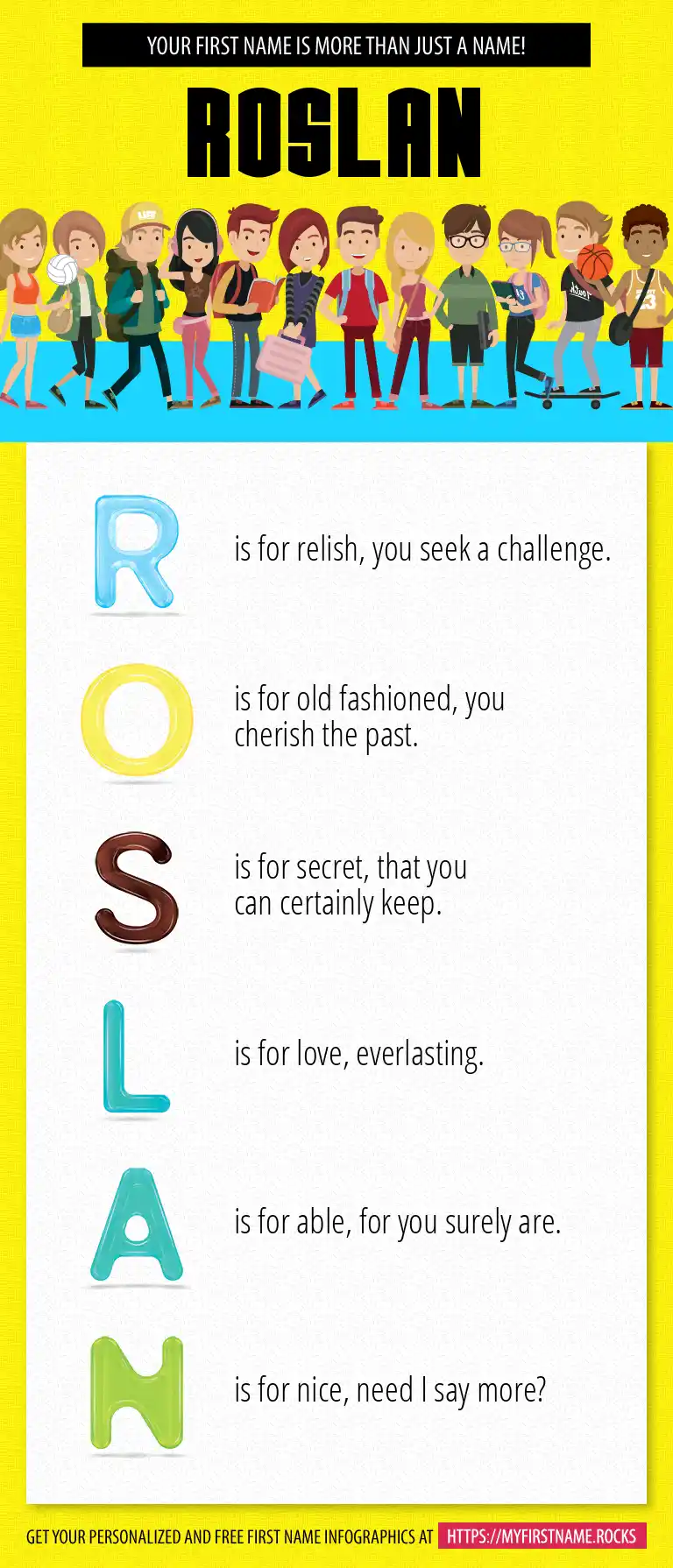 YOUR FIRST NAME IS MORE THAN JUST A NAME!

ROSLAN

R is for relish, you seek a challenge.

O is for old fashioned, you cherish the past.

S is for secret, that you can certainly keep.

L is for love, everlasting.

A is for able, for you surely are.

N is for nice, need I say more?

GET YOUR PERSONALIZED AND FREE FIRST NAME INFOGRAPHICS AT HTTPS://MYFIRSTNAME.ROCKS