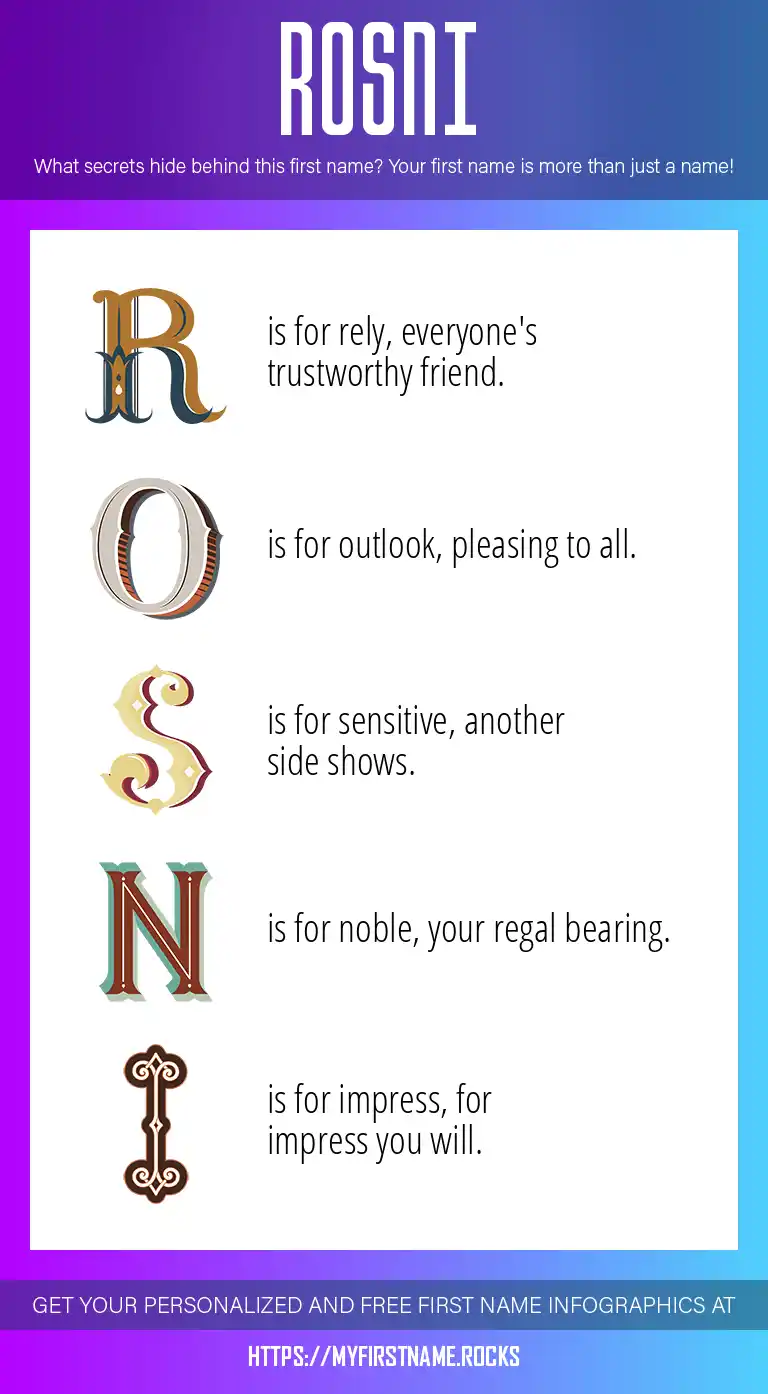 ROSNI

What secrets hide behind this first name? Your first name is more than just a name!

R is for rely, everyone's trustworthy friend.

O is for outlook, pleasing to all.

S is for sensitive, another side shows.

N is for noble, your regal bearing.

I is for impress, for impress you will.

GET YOUR PERSONALIZED AND FREE FIRST NAME INFOGRAPHICS AT

HTTPS://MYFIRSTNAME.ROCKS