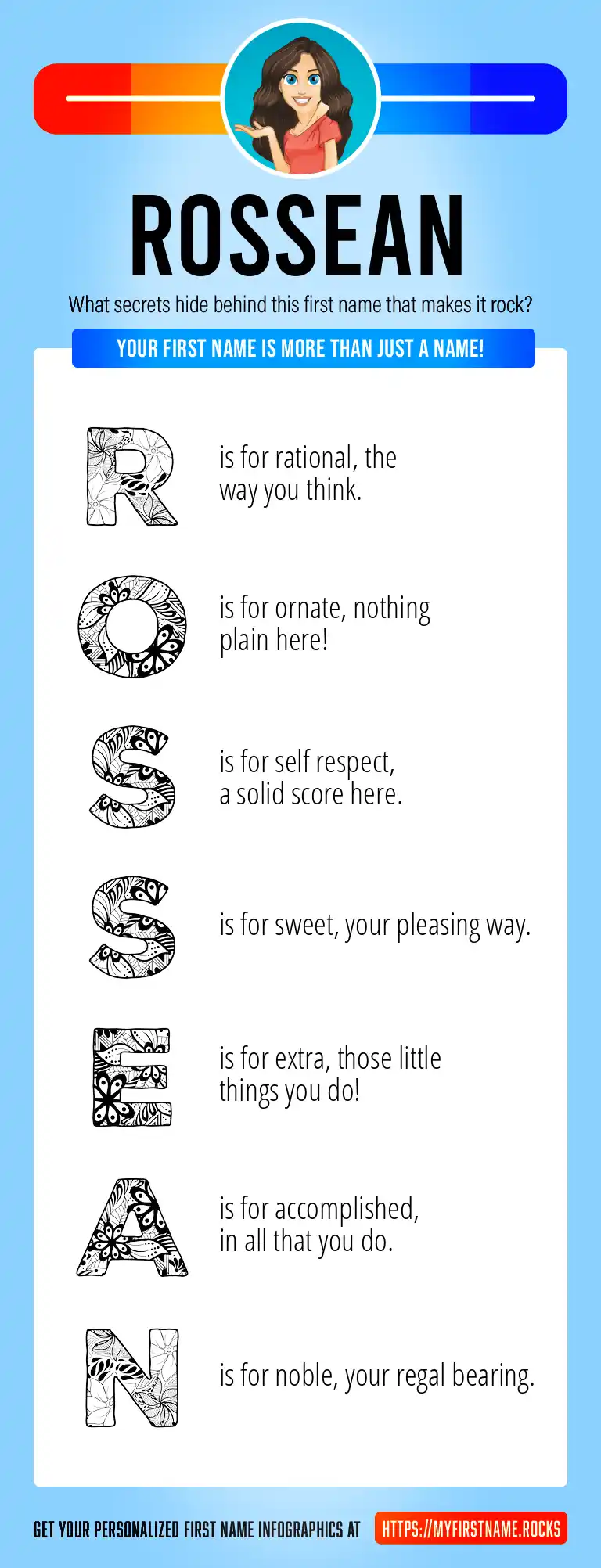 ROSSEAN

What secrets hide behind this first name that makes it rock?

YOUR FIRST NAME IS MORE THAN JUST A NAME!

R is for rational, the way you think.

O is for ornate, nothing plain here!

S is for self respect, a solid score here.

S is for sweet, your pleasing way.

E is for extra, those little things you do!

A is for accomplished, in all that you do.

N is for noble, your regal bearing.

GET YOUR PERSONALIZED FIRST NAME INFOGRAPHICS AT HTTPS://MYFIRSTNAME.ROCKS