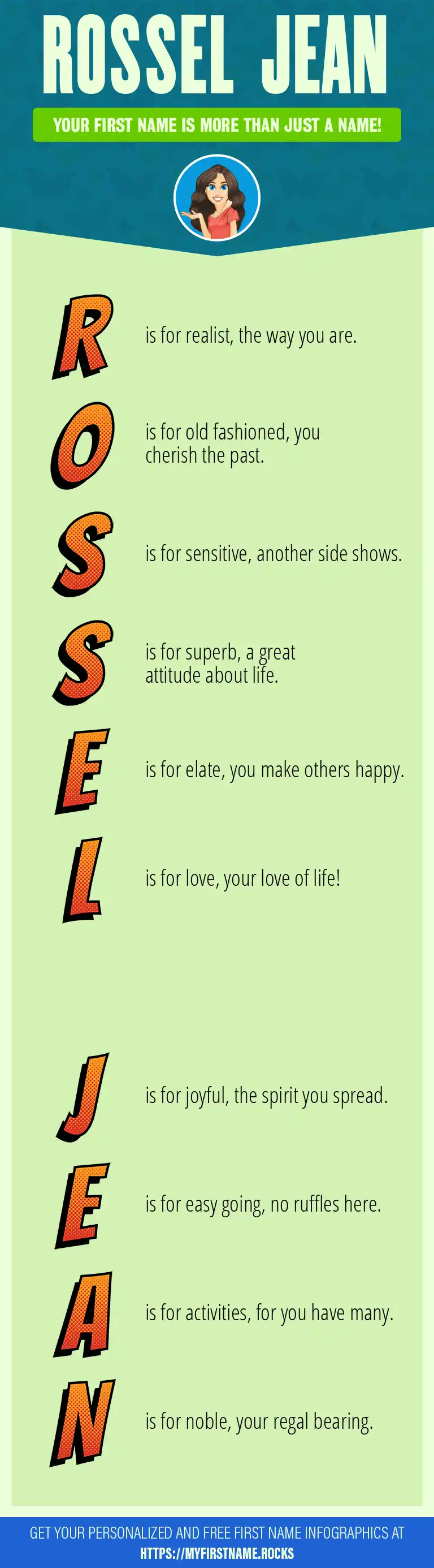 ROSSEL JEAN

YOUR FIRST NAME IS MORE THAN JUST A NAME!

R is for realist, the way you are.

O is for old fashioned, you cherish the past.

S is for sensitive, another side shows.

S is for superb, a great attitude about life.

E is for elate, you make others happy.

L is for love, your love of life!

J is for joyful, the spirit you spread.

E is for easy going, no ruffles here.

A is for activities, for you have many.

N is for noble, your regal bearing.

GET YOUR PERSONALIZED AND FREE FIRST NAME INFOGRAPHICS AT HTTPS://MYFIRSTNAME.ROCKS