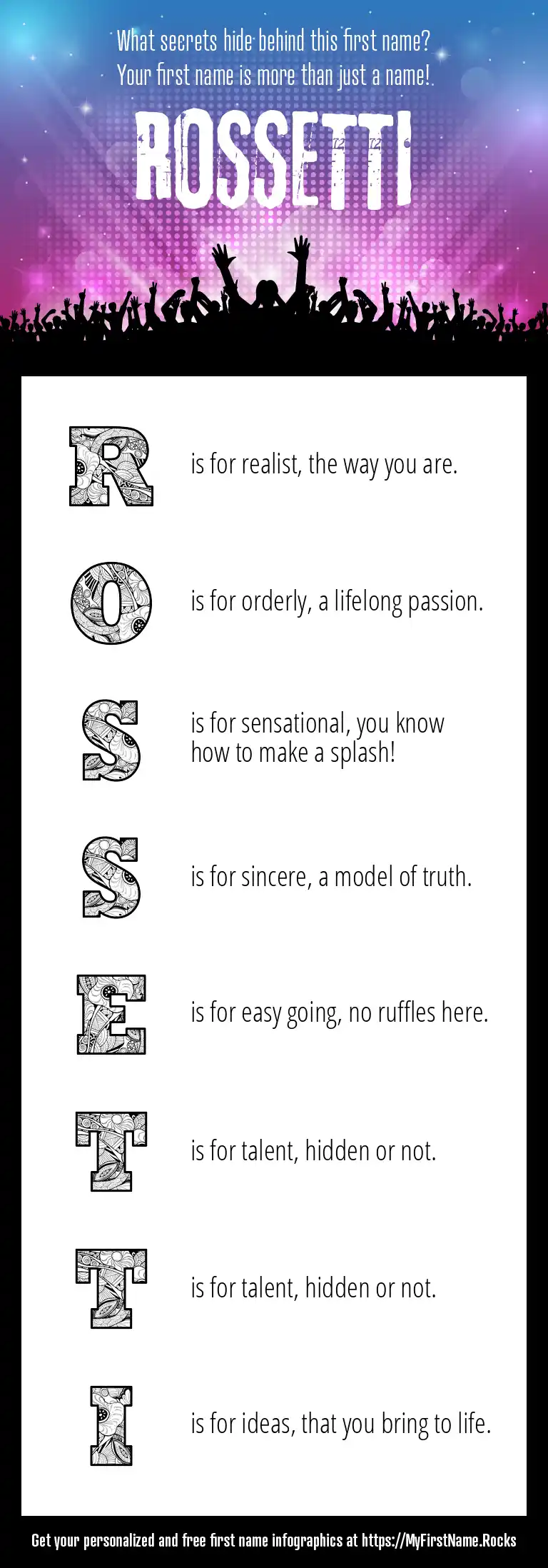 What secrets hide behind this first name?
Your first name is more than just a name!

ROSSETTI

R is for realist, the way you are.

O is for orderly, a lifelong passion.

S is for sensational, you know how to make a splash!

S is for sincere, a model of truth.

E is for easy going, no ruffles here.

T is for talent, hidden or not.

T is for talent, hidden or not.

I is for ideas, that you bring to life.

Get your personalized and free first name infographics at https://MyFirstName.Rocks