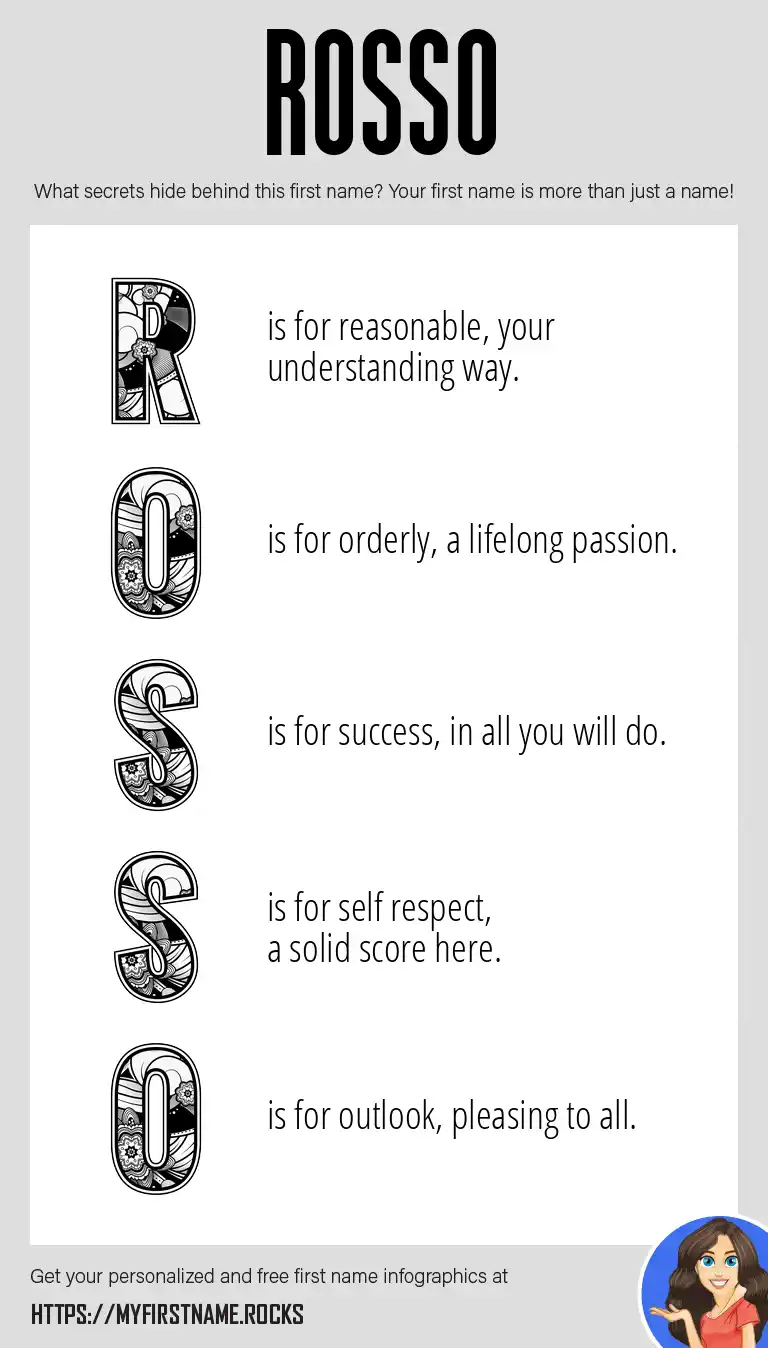 ROSSO

What secrets hide behind this first name? Your first name is more than just a name!

R is for reasonable, your understanding way.

O is for orderly, a lifelong passion.

S is for success, in all you will do.

S is for self respect, a solid score here.

O is for outlook, pleasing to all.

Get your personalized and free first name infographics at

HTTPS://MYFIRSTNAME.ROCKS