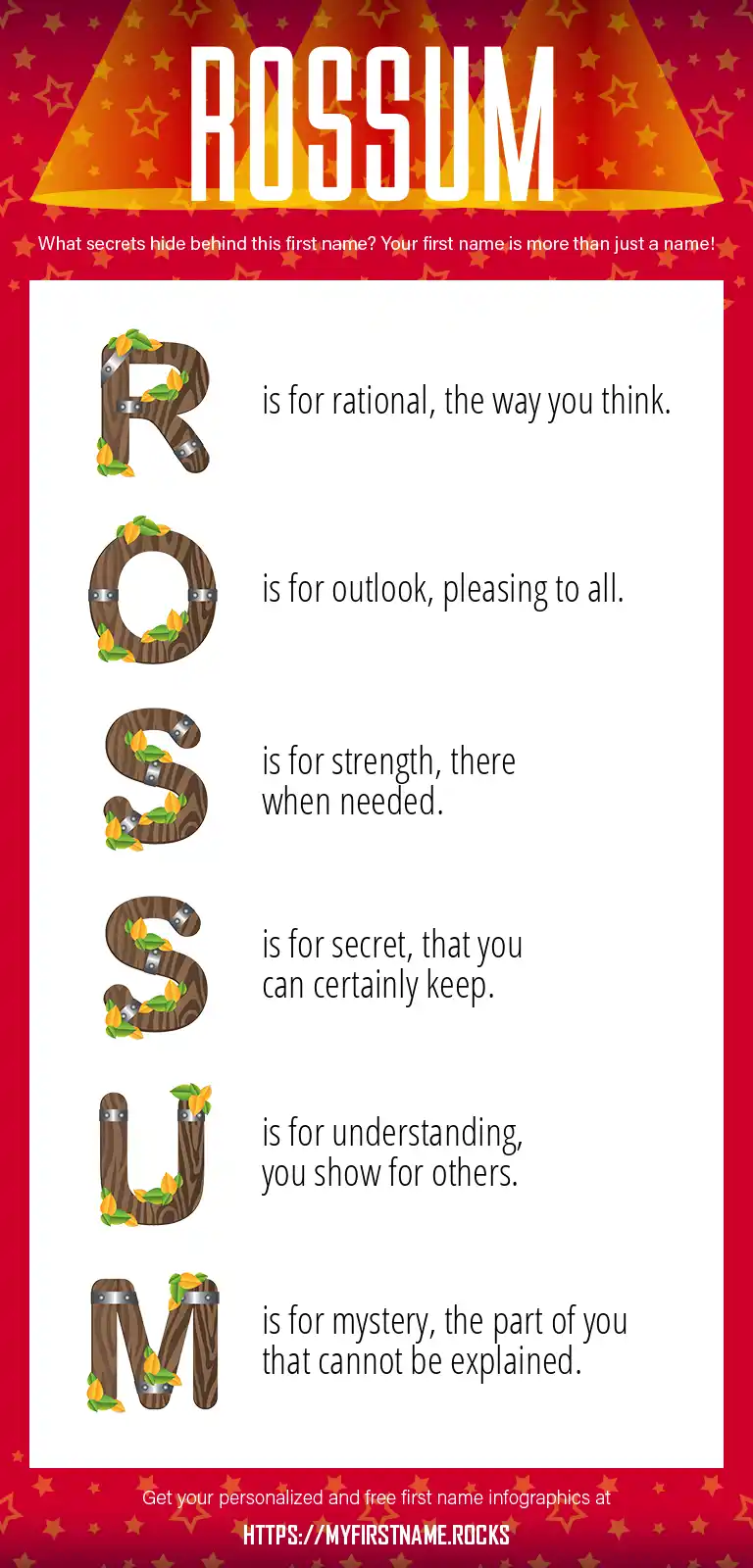 ROSSUM

What secrets hide behind this first name? Your first name is more than just a name!

R is for rational, the way you think.

O is for outlook, pleasing to all.

S is for strength, there when needed.

S is for secret, that you can certainly keep.

U is for understanding, you show for others.

M is for mystery, the part of you that cannot be explained.

Get your personalized and free first name infographics at

HTTPS://MYFIRSTNAME.ROCKS