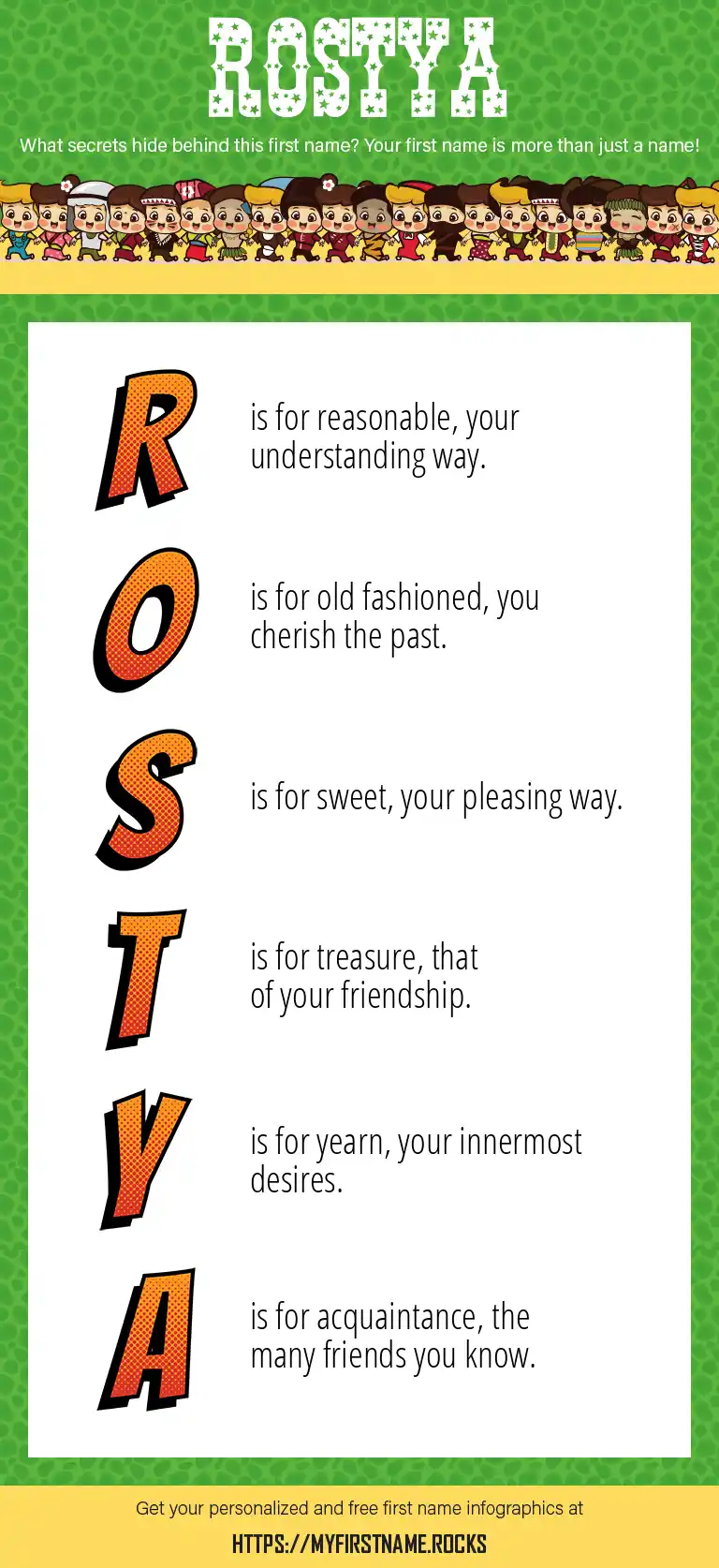 ROSTYA

What secrets hide behind this first name? Your first name is more than just a name!

R is for reasonable, your understanding way.

O is for old fashioned, you cherish the past.

S is for sweet, your pleasing way.

T is for treasure, that of your friendship.

Y is for yearn, your innermost desires.

A is for acquaintance, the many friends you know.

Get your personalized and free first name infographics at

HTTPS://MYFIRSTNAME.ROCKS