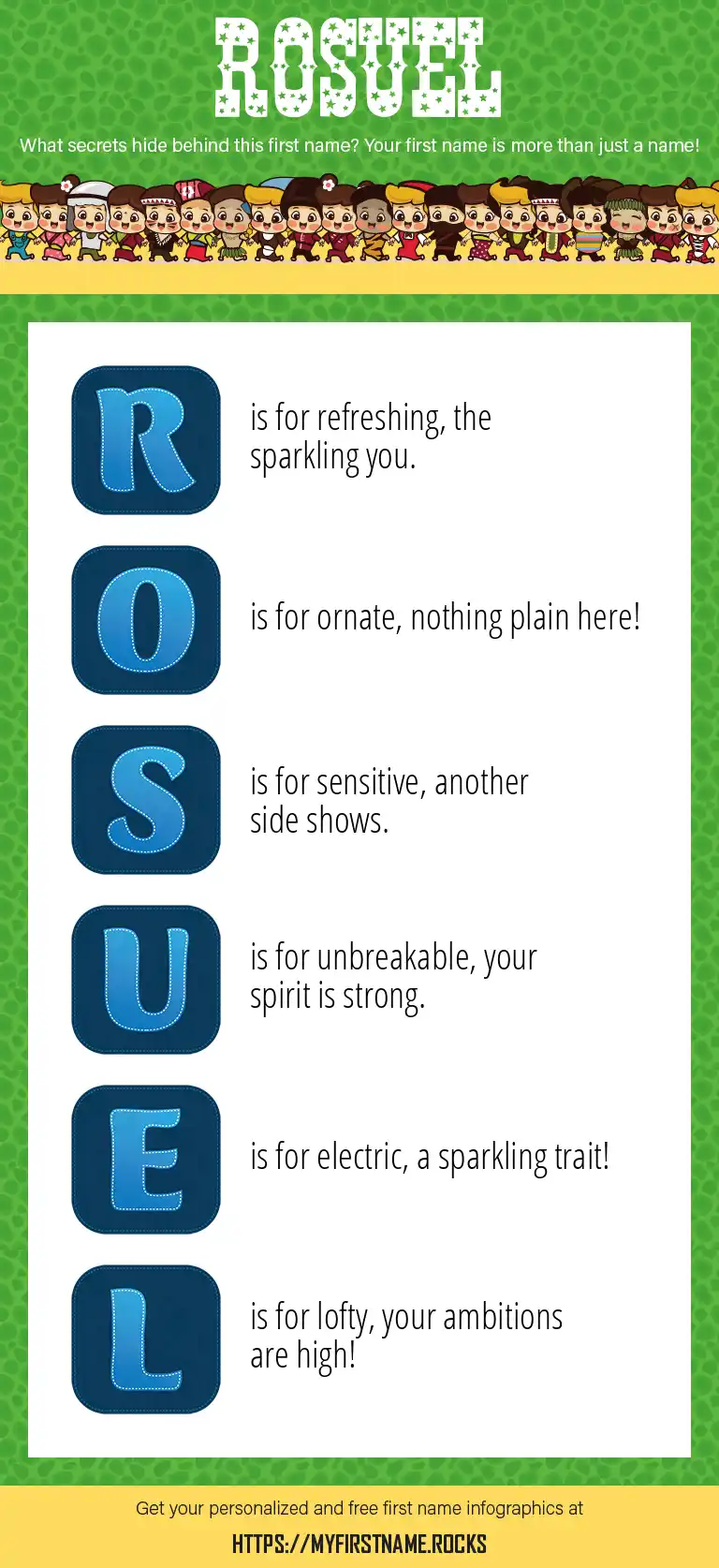 ROSUEL

What secrets hide behind this first name? Your first name is more than just a name!

R is for refreshing, the sparkling you.

O is for ornate, nothing plain here!

S is for sensitive, another side shows.

U is for unbreakable, your spirit is strong.

E is for electric, a sparkling trait!

L is for lofty, your ambitions are high!

Get your personalized and free first name infographics at

HTTPS://MYFIRSTNAME.ROCKS