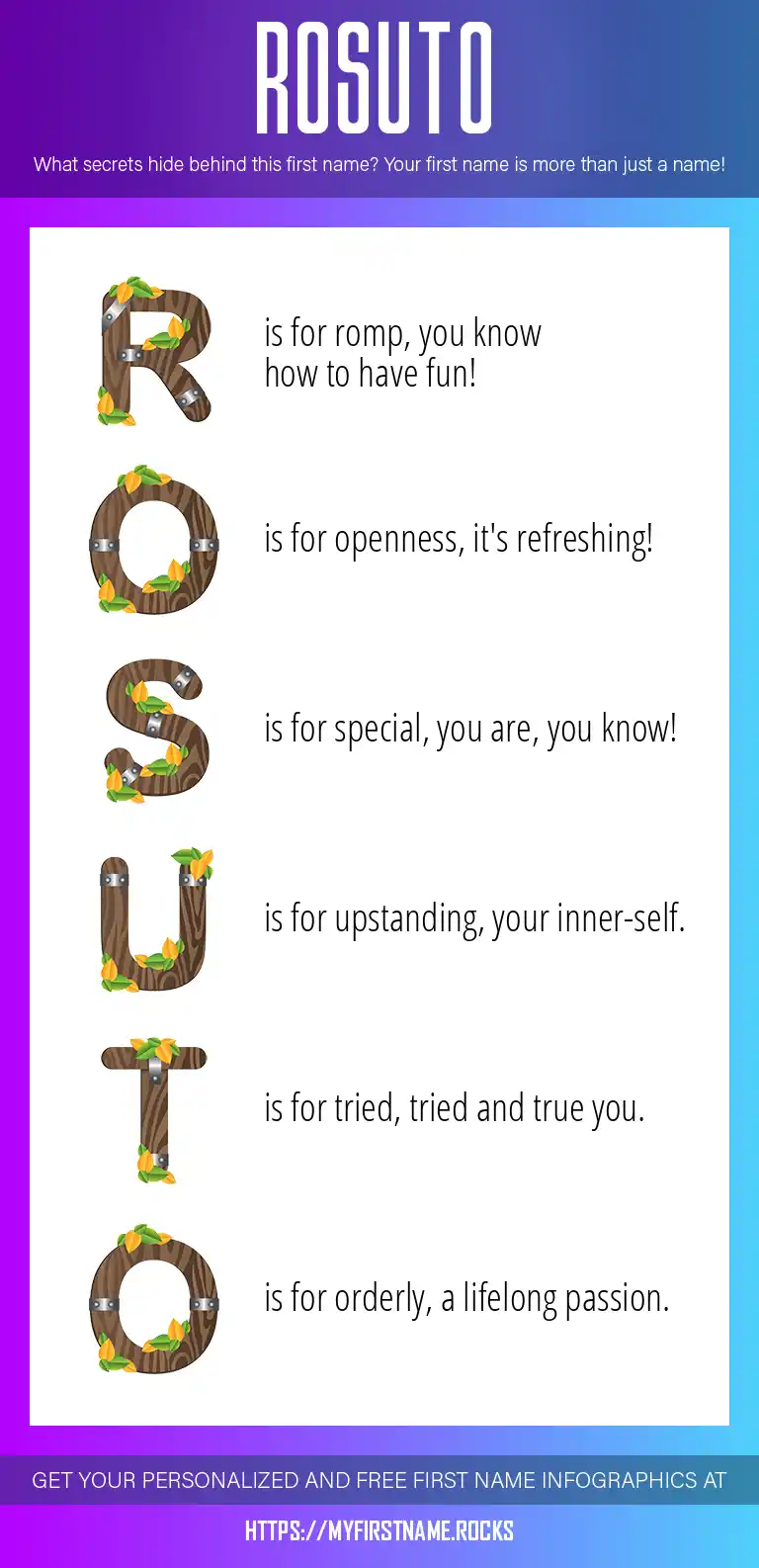 ROSUTO

What secrets hide behind this first name? Your first name is more than just a name!

R is for romp, you know how to have fun!

O is for openness, it's refreshing!

S is for special, you are, you know!

U is for upstanding, your inner-self.

T is for tried, tried and true you.

O is for orderly, a lifelong passion.

GET YOUR PERSONALIZED AND FREE FIRST NAME INFOGRAPHICS AT

HTTPS://MYFIRSTNAME.ROCKS