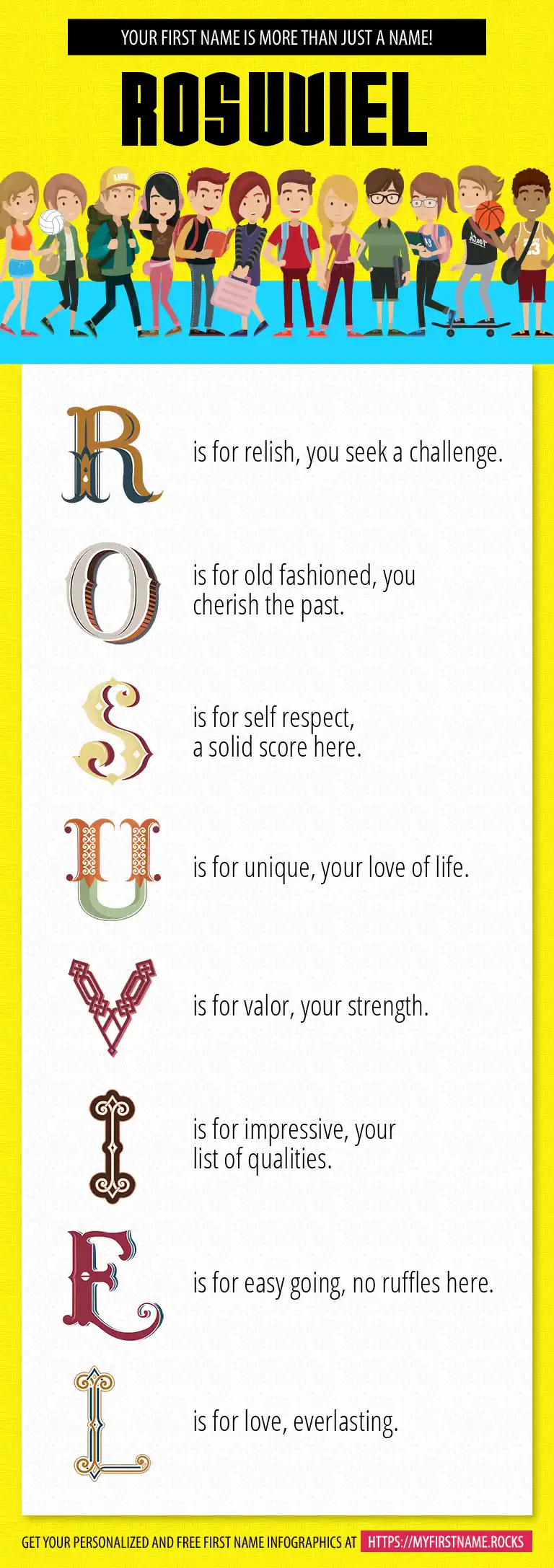 YOUR FIRST NAME IS MORE THAN JUST A NAME!

ROSUVIEL

R is for relish, you seek a challenge.

O is for old fashioned, you cherish the past.

S is for self respect, a solid score here.

U is for unique, your love of life.

V is for valor, your strength.

I is for impressive, your list of qualities.

E is for easy going, no ruffles here.

L is for love, everlasting.

GET YOUR PERSONALIZED AND FREE FIRST NAME INFOGRAPHICS AT HTTPS://MYFIRSTNAME.ROCKS