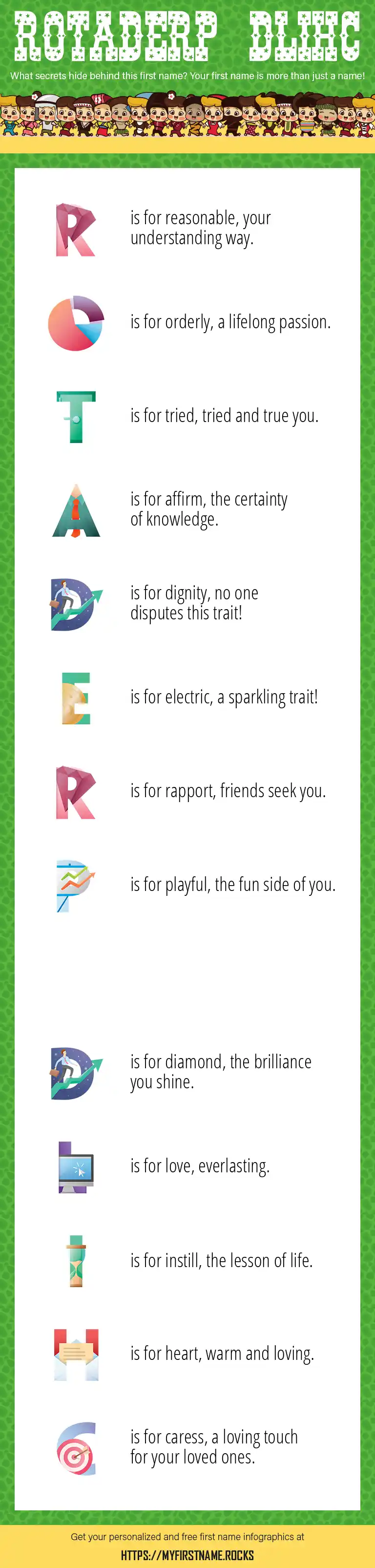 ROTADERP DLIHC

What secrets hide behind this first name? Your first name is more than just a name!

R is for reasonable, your understanding way.

O is for orderly, a lifelong passion.

T is for tried, tried and true you.

A is for affirm, the certainty of knowledge.

D is for dignity, no one disputes this trait!

E is for electric, a sparkling trait!

R is for rapport, friends seek you.

P is for playful, the fun side of you.

D is for diamond, the brilliance you shine.

L is for love, everlasting.

I is for instill, the lesson of life.

H is for heart, warm and loving.

C is for caress, a loving touch for your loved ones.

Get your personalized and free first name infographics at
HTTPS://MYFIRSTNAME.ROCKS