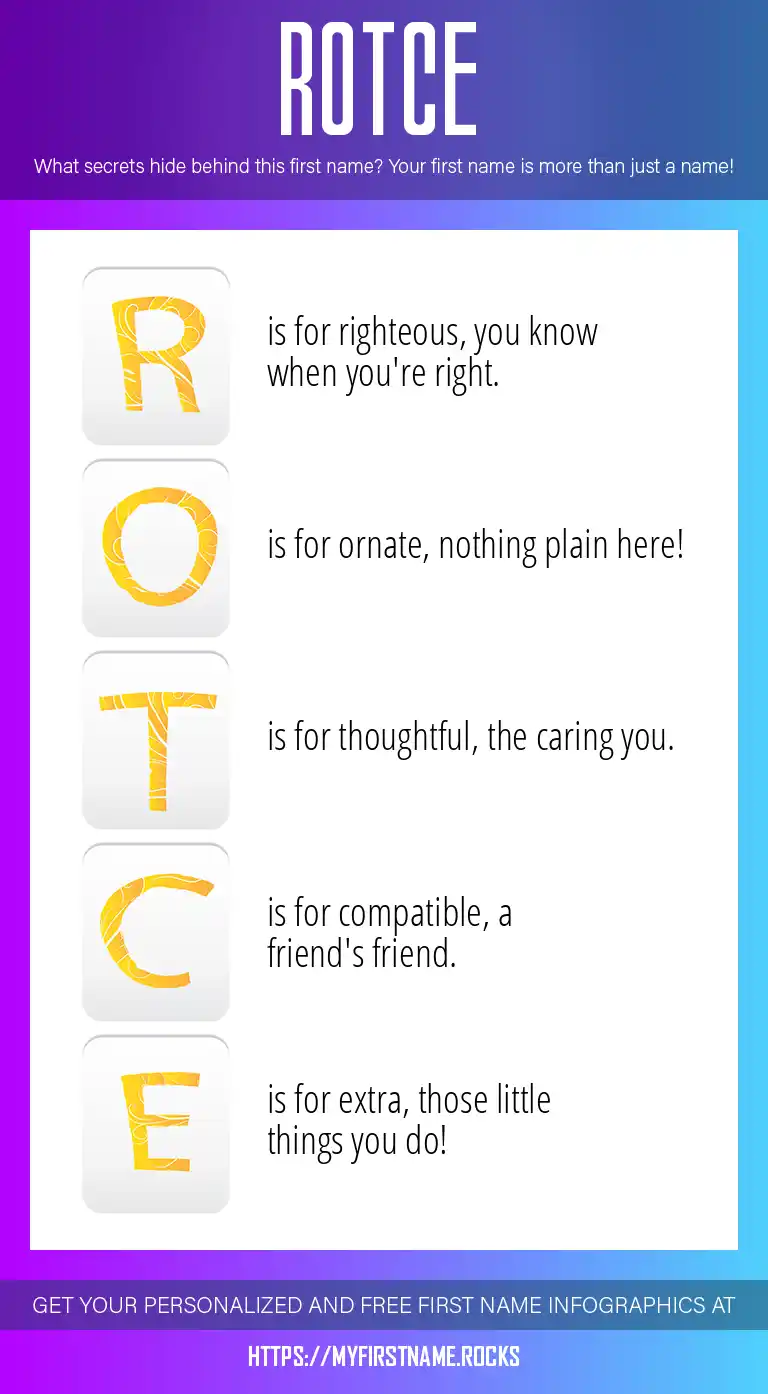 ROTCE

What secrets hide behind this first name? Your first name is more than just a name!

R is for righteous, you know when you're right.

O is for ornate, nothing plain here!

T is for thoughtful, the caring you.

C is for compatible, a friend's friend.

E is for extra, those little things you do!

GET YOUR PERSONALIZED AND FREE FIRST NAME INFOGRAPHICS AT

HTTPS://MYFIRSTNAME.ROCKS