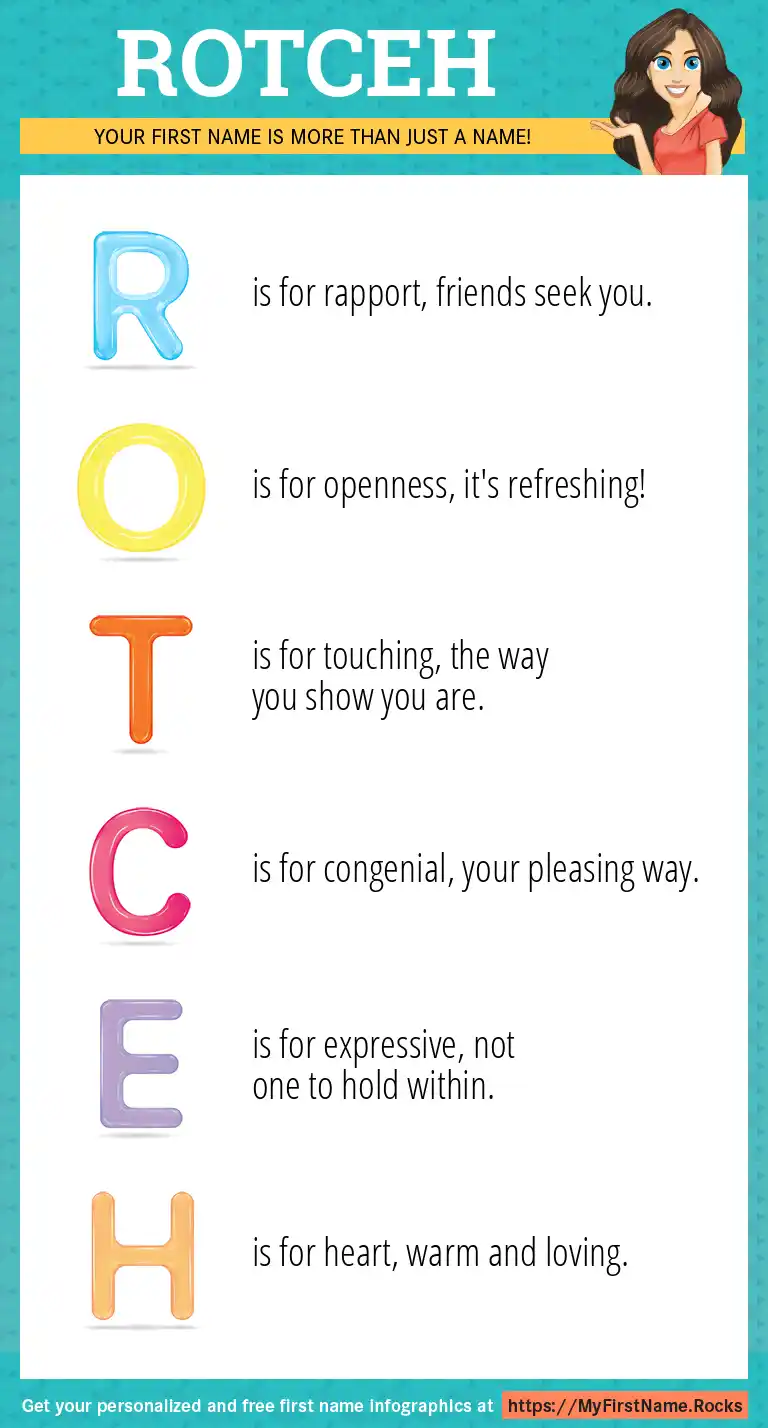 ROTCEH

YOUR FIRST NAME IS MORE THAN JUST A NAME!

R is for rapport, friends seek you.

O is for openness, it's refreshing!

T is for touching, the way you show you are.

C is for congenial, your pleasing way.

E is for expressive, not one to hold within.

H is for heart, warm and loving.

Get your personalized and free first name infographics at https://MyFirstName.Rocks