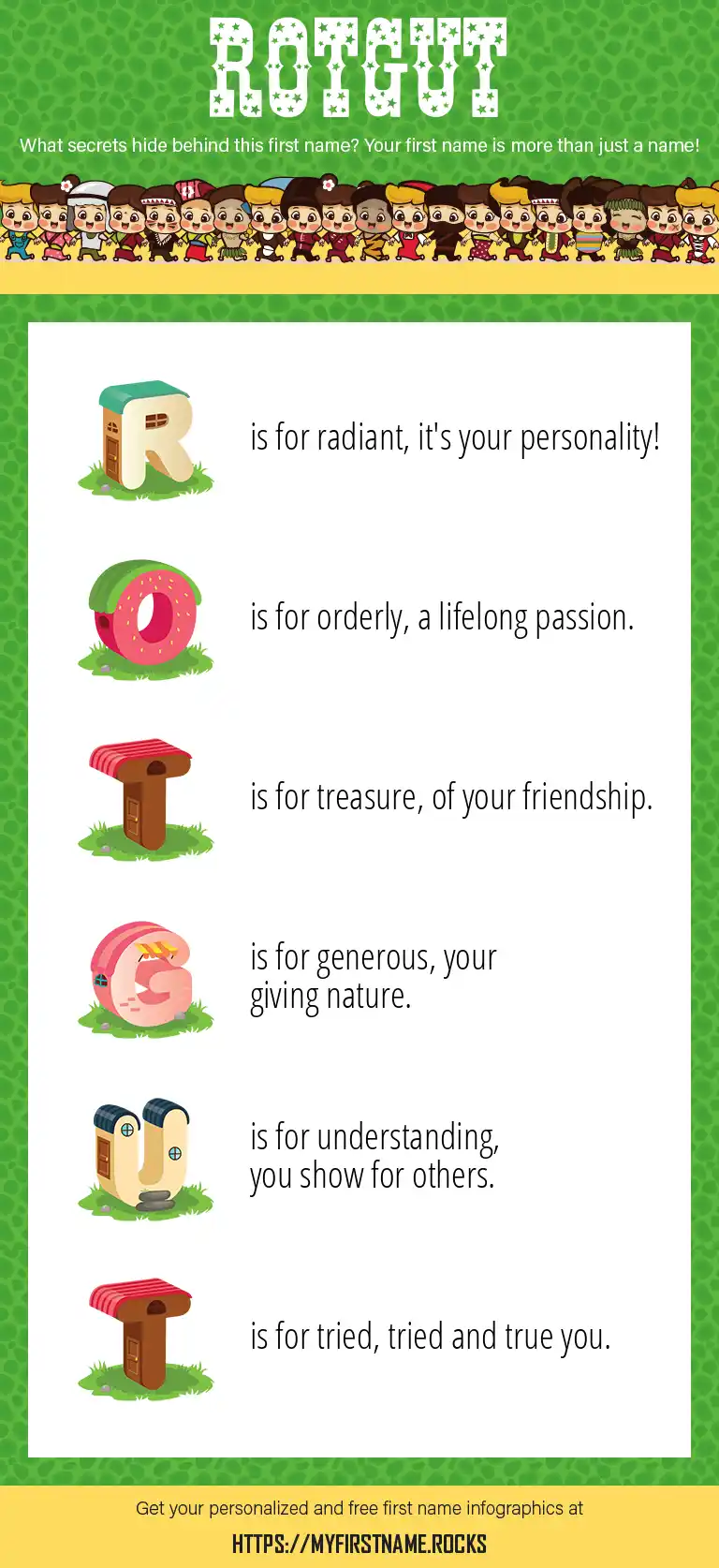 ROTGUT

What secrets hide behind this first name? Your first name is more than just a name!

R is for radiant, it's your personality!

O is for orderly, a lifelong passion.

T is for treasure, of your friendship.

G is for generous, your giving nature.

U is for understanding, you show for others.

T is for tried, tried and true you.

Get your personalized and free first name infographics at

HTTPS://MYFIRSTNAME.ROCKS