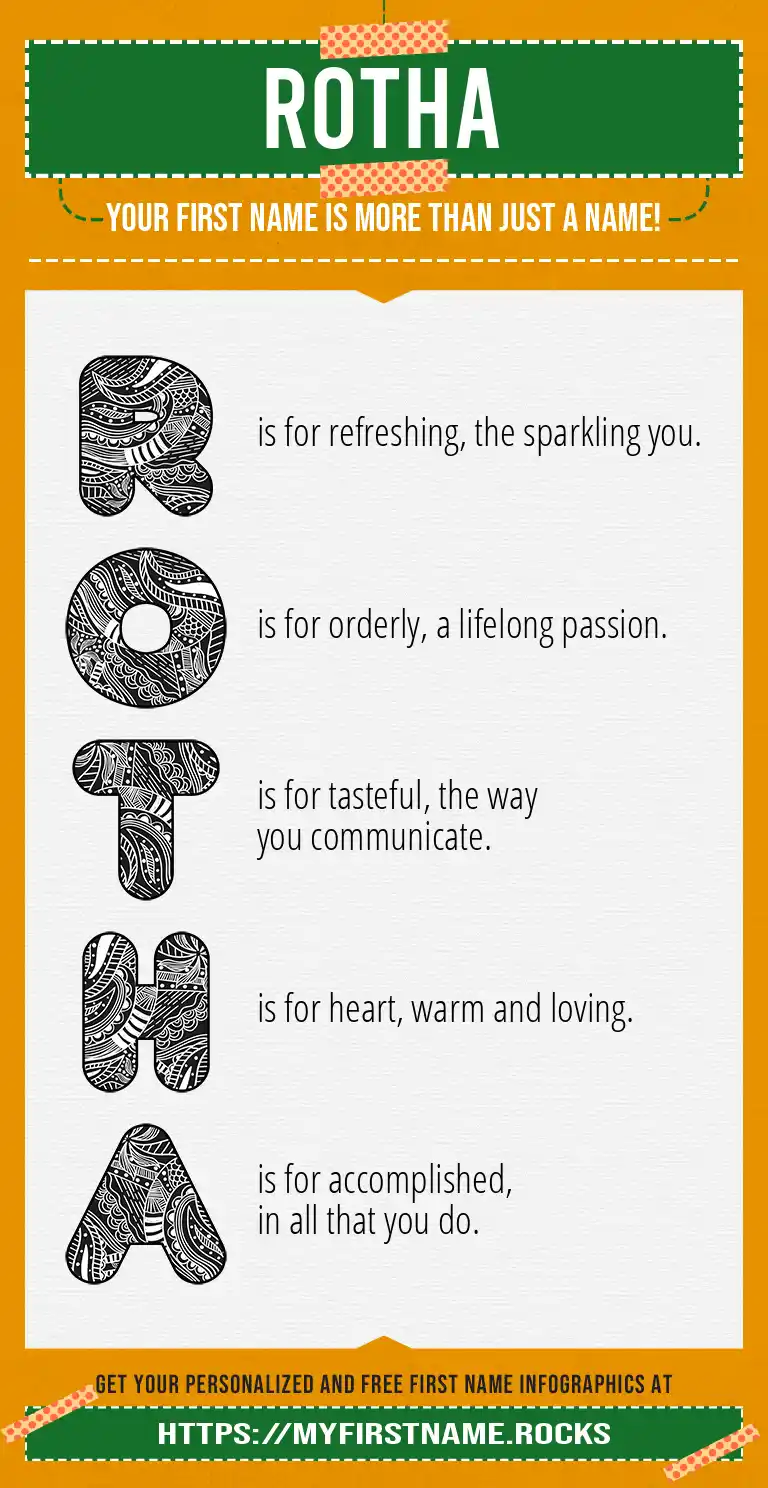 ROTHA

YOUR FIRST NAME IS MORE THAN JUST A NAME!

R is for refreshing, the sparkling you.

O is for orderly, a lifelong passion.

T is for tasteful, the way you communicate.

H is for heart, warm and loving.

A is for accomplished, in all that you do.

GET YOUR PERSONALIZED AND FREE FIRST NAME INFOGRAPHICS AT

HTTPS://MYFIRSTNAME.ROCKS