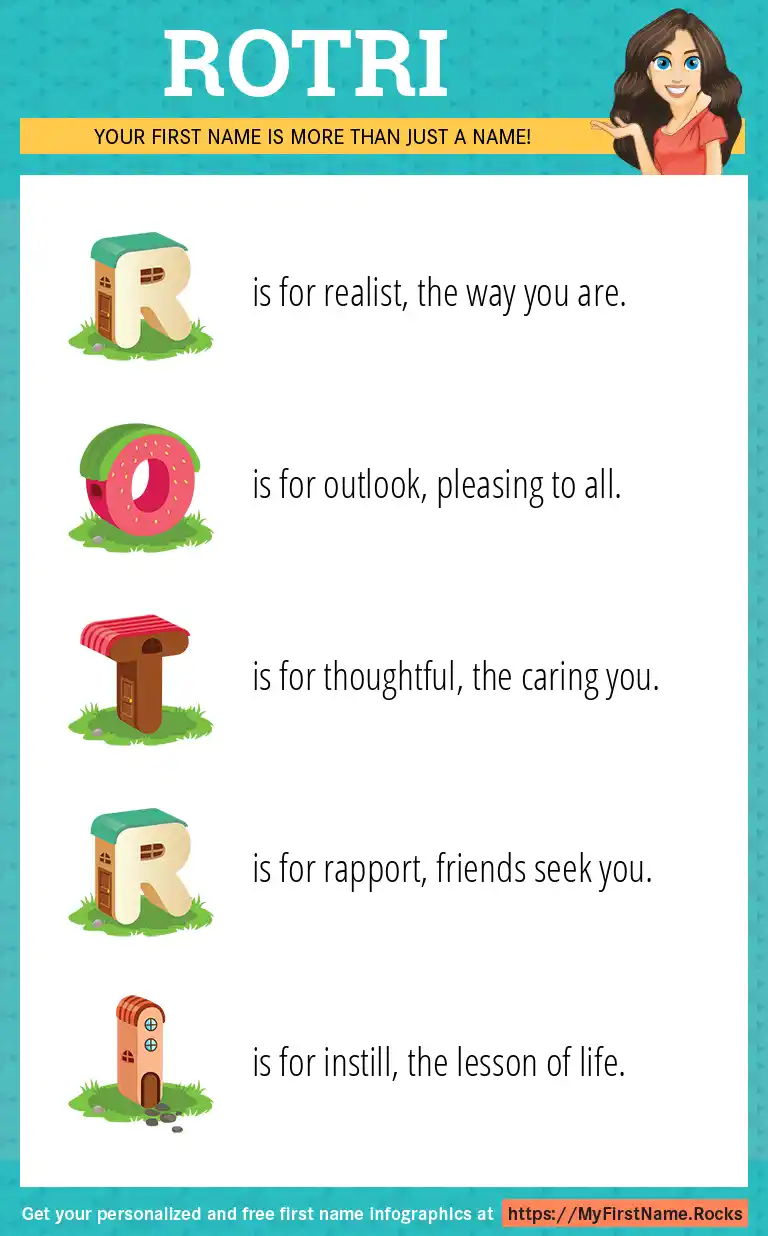 ROTRI

YOUR FIRST NAME IS MORE THAN JUST A NAME!

R is for realist, the way you are.

O is for outlook, pleasing to all.

T is for thoughtful, the caring you.

R is for rapport, friends seek you.

I is for instill, the lesson of life.

Get your personalized and free first name infographics at https://MyFirstName.Rocks