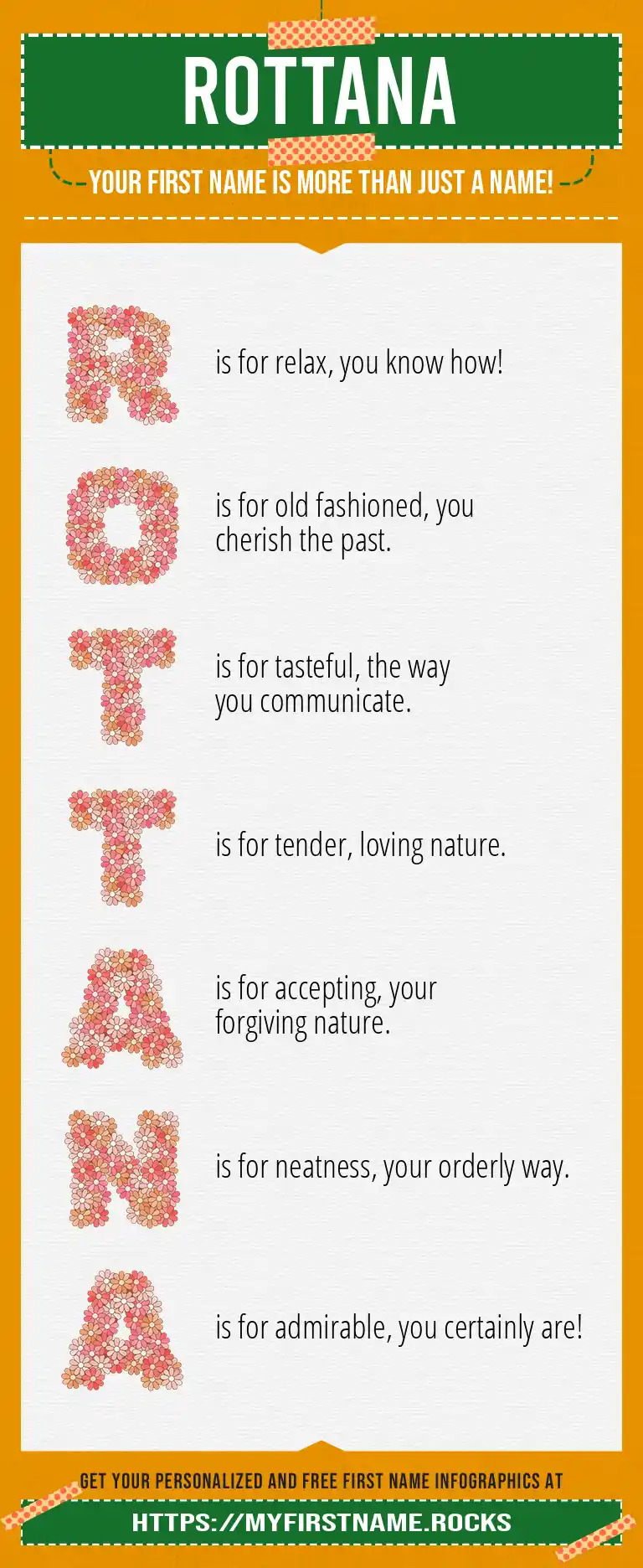 ROTTANA

YOUR FIRST NAME IS MORE THAN JUST A NAME!

R is for relax, you know how!

O is for old fashioned, you cherish the past.

T is for tasteful, the way you communicate.

T is for tender, loving nature.

A is for accepting, your forgiving nature.

N is for neatness, your orderly way.

A is for admirable, you certainly are!

GET YOUR PERSONALIZED AND FREE FIRST NAME INFOGRAPHICS AT

HTTPS://MYFIRSTNAME.ROCKS