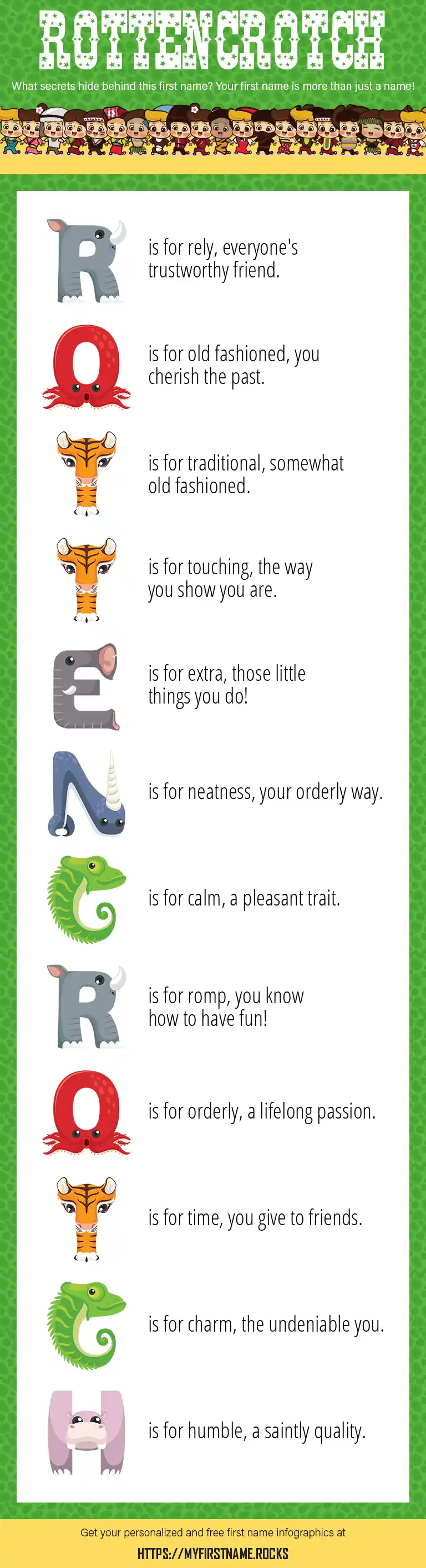 ROTTENCROTCH

What secrets hide behind this first name? Your first name is more than just a name!

R is for rely, everyone's trustworthy friend.

O is for old fashioned, you cherish the past.

T is for traditional, somewhat old fashioned.

T is for touching, the way you show you are.

E is for extra, those little things you do!

N is for neatness, your orderly way.

C is for calm, a pleasant trait.

R is for romp, you know how to have fun!

O is for orderly, a lifelong passion.

T is for time, you give to friends.

C is for charm, the undeniable you.

H is for humble, a saintly quality.

Get your personalized and free first name infographics at

HTTPS://MYFIRSTNAME.ROCKS