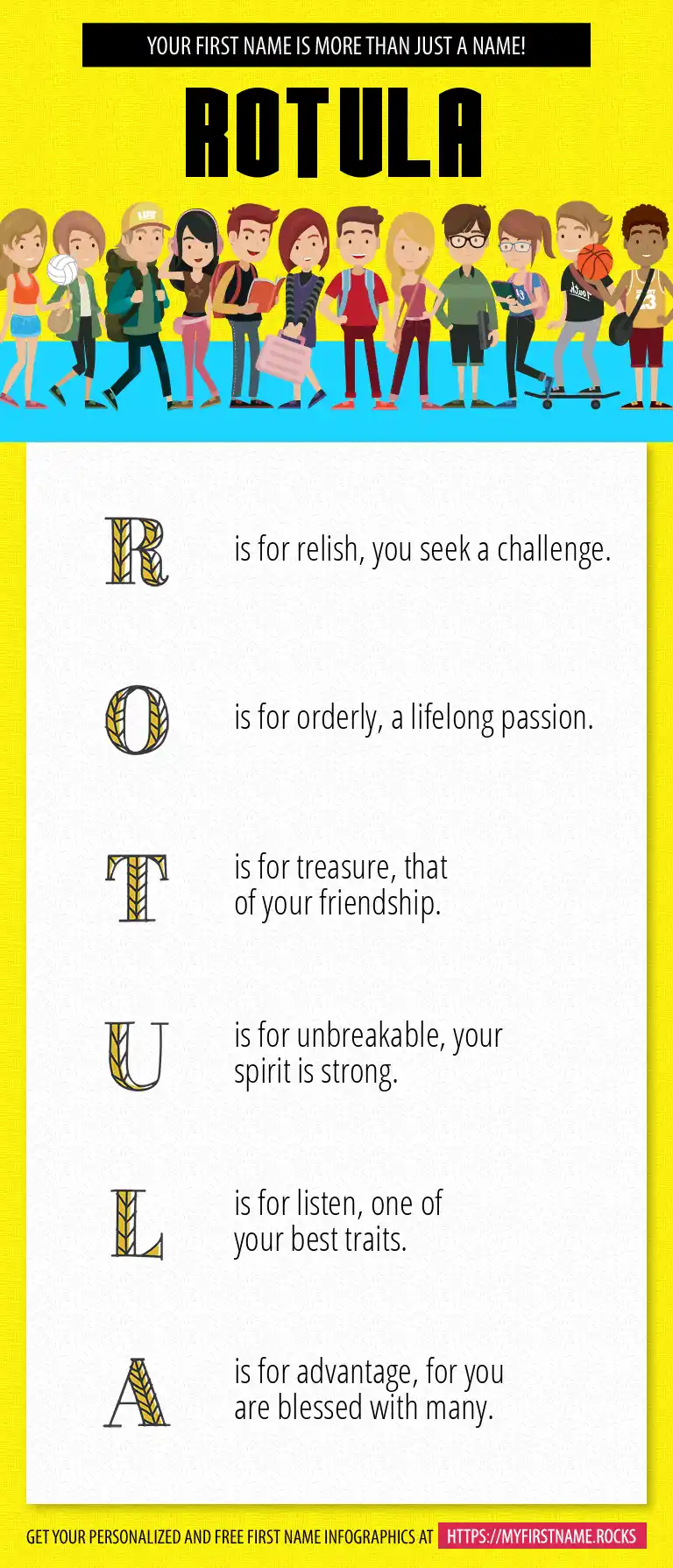 YOUR FIRST NAME IS MORE THAN JUST A NAME!

ROTULA

R is for relish, you seek a challenge.

O is for orderly, a lifelong passion.

T is for treasure, that of your friendship.

U is for unbreakable, your spirit is strong.

L is for listen, one of your best traits.

A is for advantage, for you are blessed with many.

GET YOUR PERSONALIZED AND FREE FIRST NAME INFOGRAPHICS AT HTTPS://MYFIRSTNAME.ROCKS