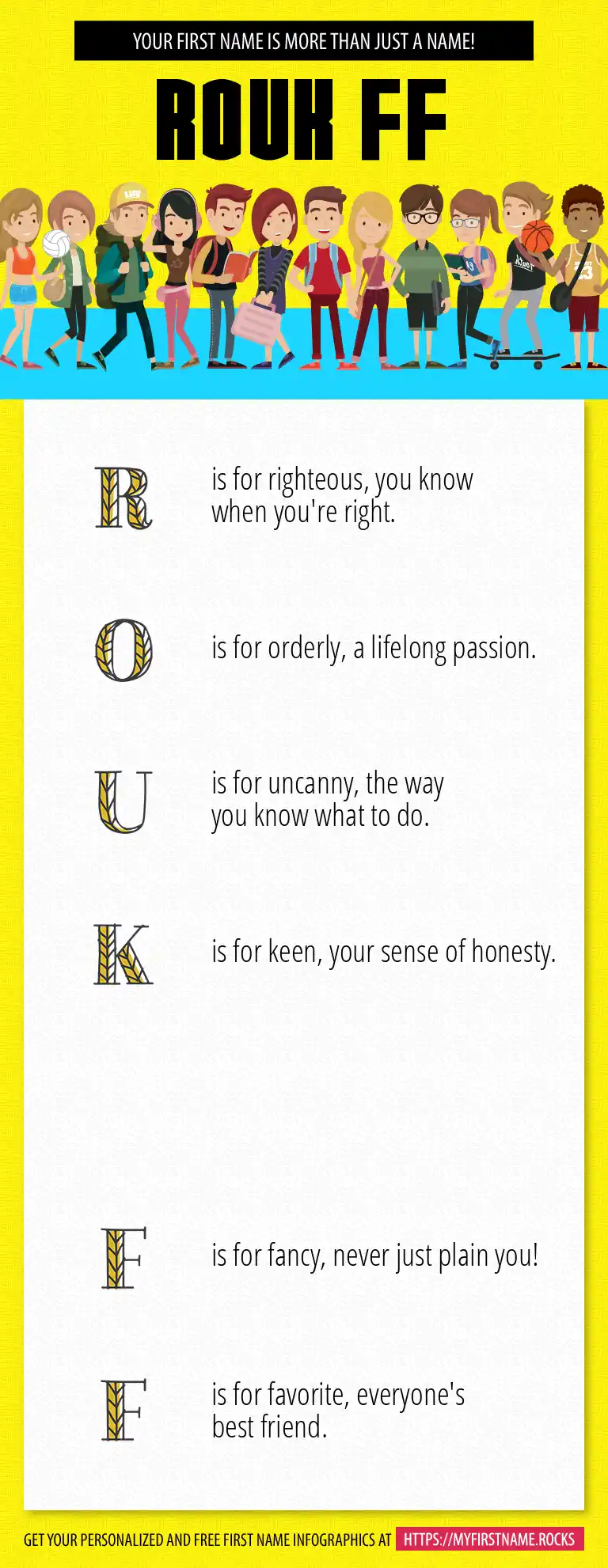 YOUR FIRST NAME IS MORE THAN JUST A NAME!

ROUK FF

R is for righteous, you know when you're right.

O is for orderly, a lifelong passion.

U is for uncanny, the way you know what to do.

K is for keen, your sense of honesty.

F is for fancy, never just plain you!

F is for favorite, everyone's best friend.

GET YOUR PERSONALIZED AND FREE FIRST NAME INFOGRAPHICS AT HTTPS://MYFIRSTNAME.ROCKS