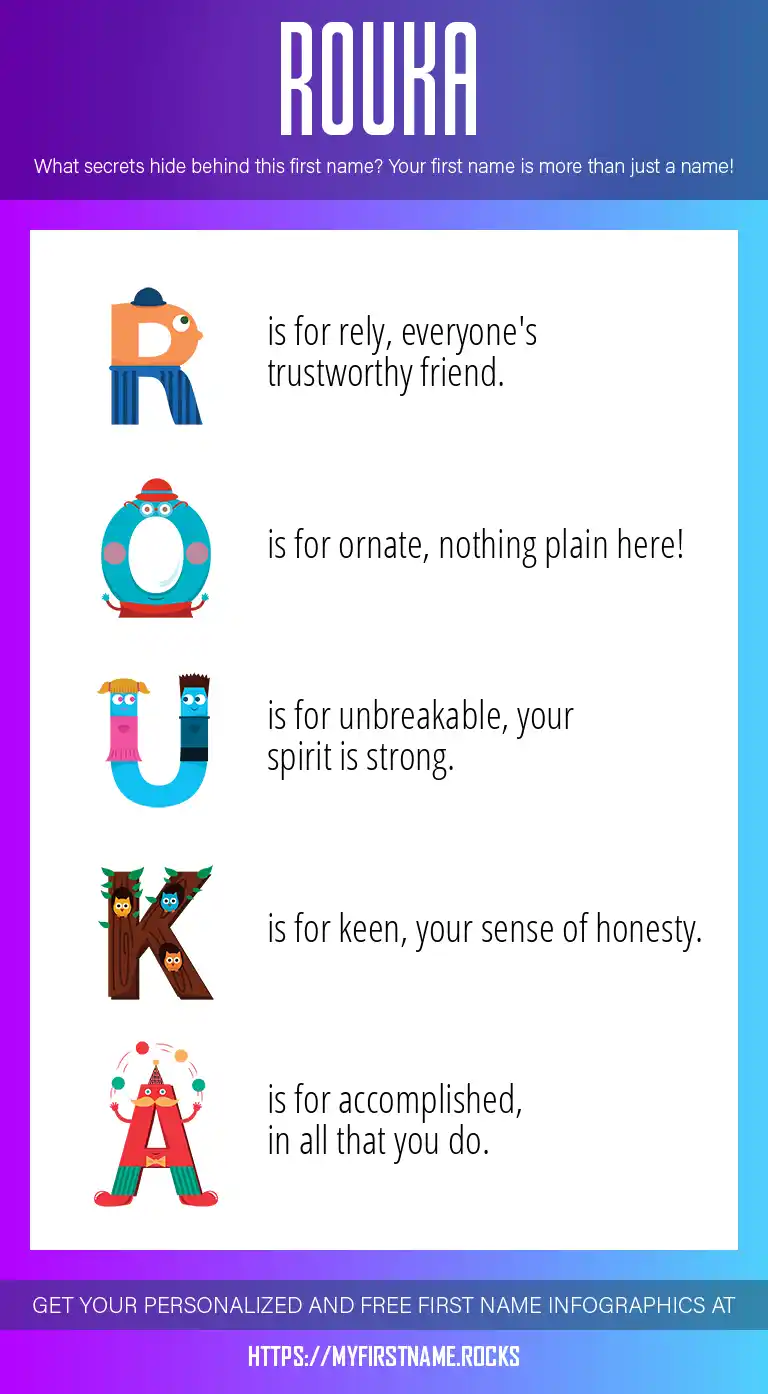 ROUKA

What secrets hide behind this first name? Your first name is more than just a name!

R is for rely, everyone's trustworthy friend.

O is for ornate, nothing plain here!

U is for unbreakable, your spirit is strong.

K is for keen, your sense of honesty.

A is for accomplished, in all that you do.

GET YOUR PERSONALIZED AND FREE FIRST NAME INFOGRAPHICS AT

HTTPS://MYFIRSTNAME.ROCKS