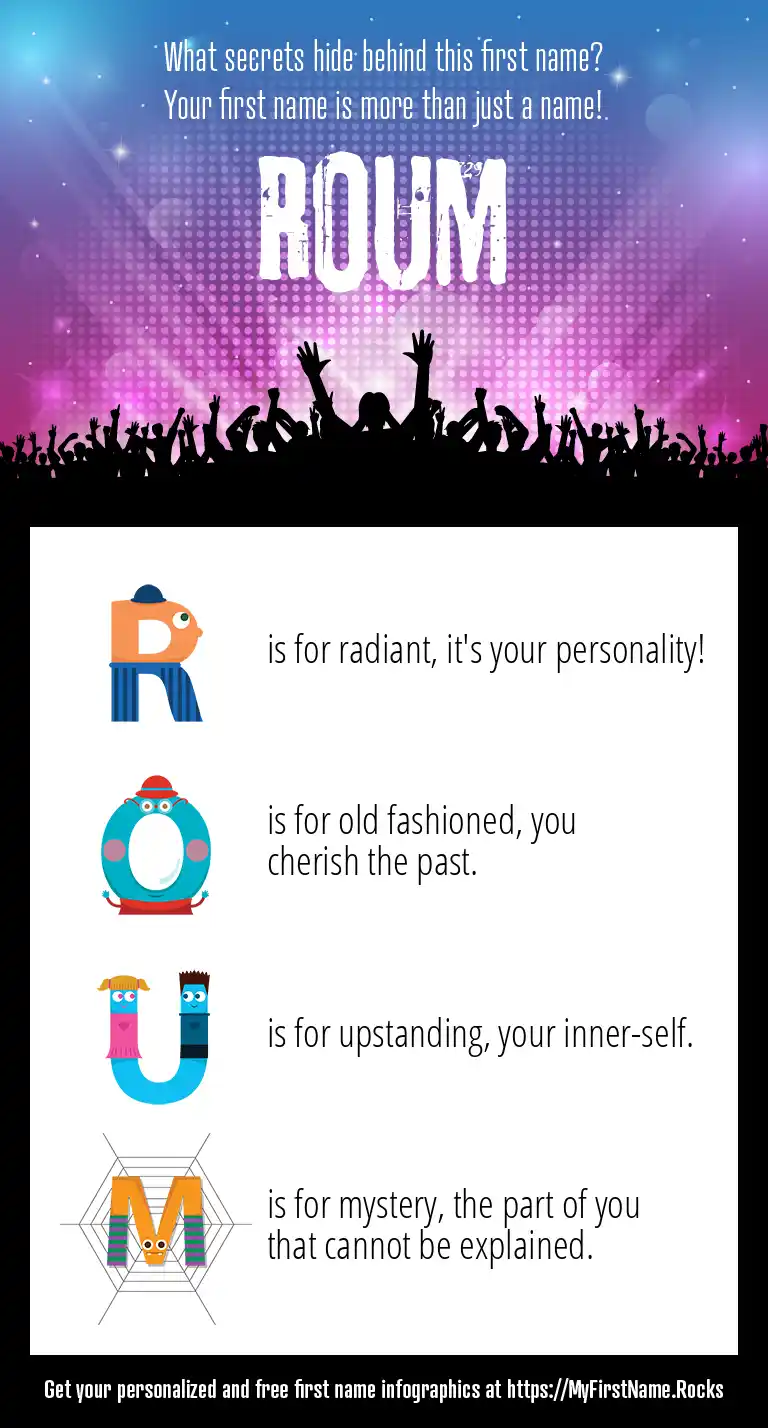 What secrets hide behind this first name?
Your first name is more than just a name!

ROUM

R is for radiant, it's your personality!

O is for old fashioned, you cherish the past.

U is for upstanding, your inner-self.

M is for mystery, the part of you that cannot be explained.

Get your personalized and free first name infographics at https://MyFirstName.Rocks