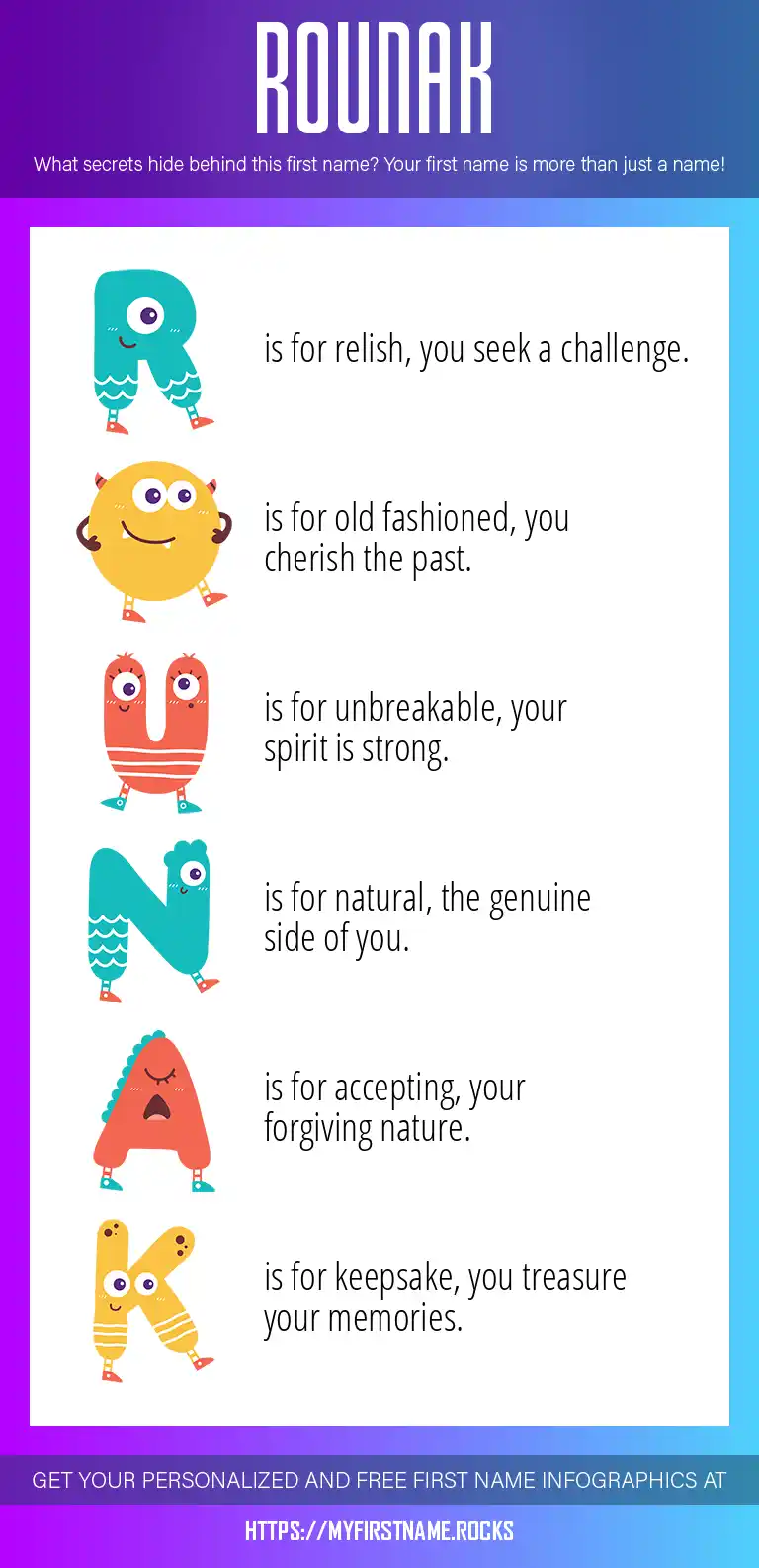 ROUNAK

What secrets hide behind this first name? Your first name is more than just a name!

R is for relish, you seek a challenge.

O is for old fashioned, you cherish the past.

U is for unbreakable, your spirit is strong.

N is for natural, the genuine side of you.

A is for accepting, your forgiving nature.

K is for keepsake, you treasure your memories.

GET YOUR PERSONALIZED AND FREE FIRST NAME INFOGRAPHICS AT

HTTPS://MYFIRSTNAME.ROCKS