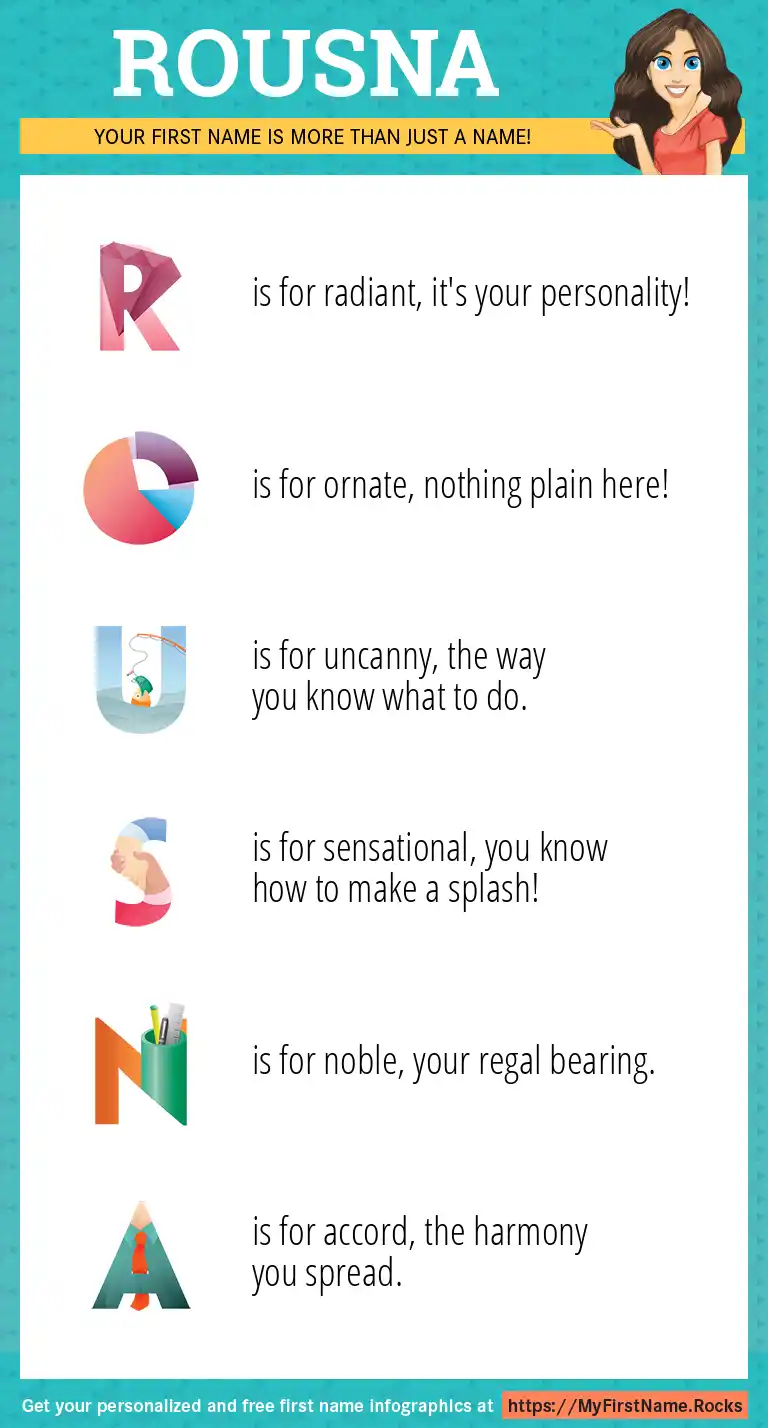 ROUSNA

YOUR FIRST NAME IS MORE THAN JUST A NAME!

R is for radiant, it's your personality!

O is for ornate, nothing plain here!

U is for uncanny, the way you know what to do.

S is for sensational, you know how to make a splash!

N is for noble, your regal bearing.

A is for accord, the harmony you spread.

Get your personalized and free first name infographics at https://MyFirstName.Rocks