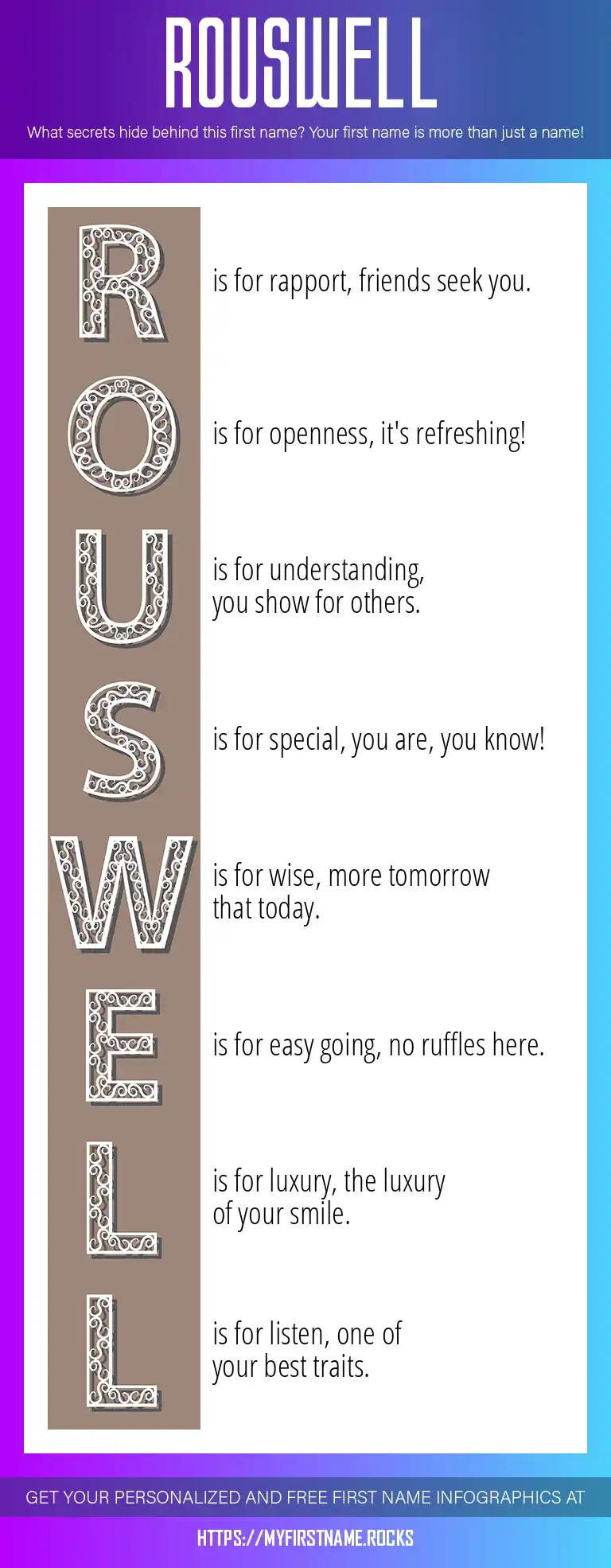 ROUSWELL

What secrets hide behind this first name? Your first name is more than just a name!

R is for rapport, friends seek you.

O is for openness, it's refreshing!

U is for understanding, you show for others.

S is for special, you are, you know!

W is for wise, more tomorrow that today.

E is for easy going, no ruffles here.

L is for luxury, the luxury of your smile.

L is for listen, one of your best traits.

GET YOUR PERSONALIZED AND FREE FIRST NAME INFOGRAPHICS AT

HTTPS://MYFIRSTNAME.ROCKS