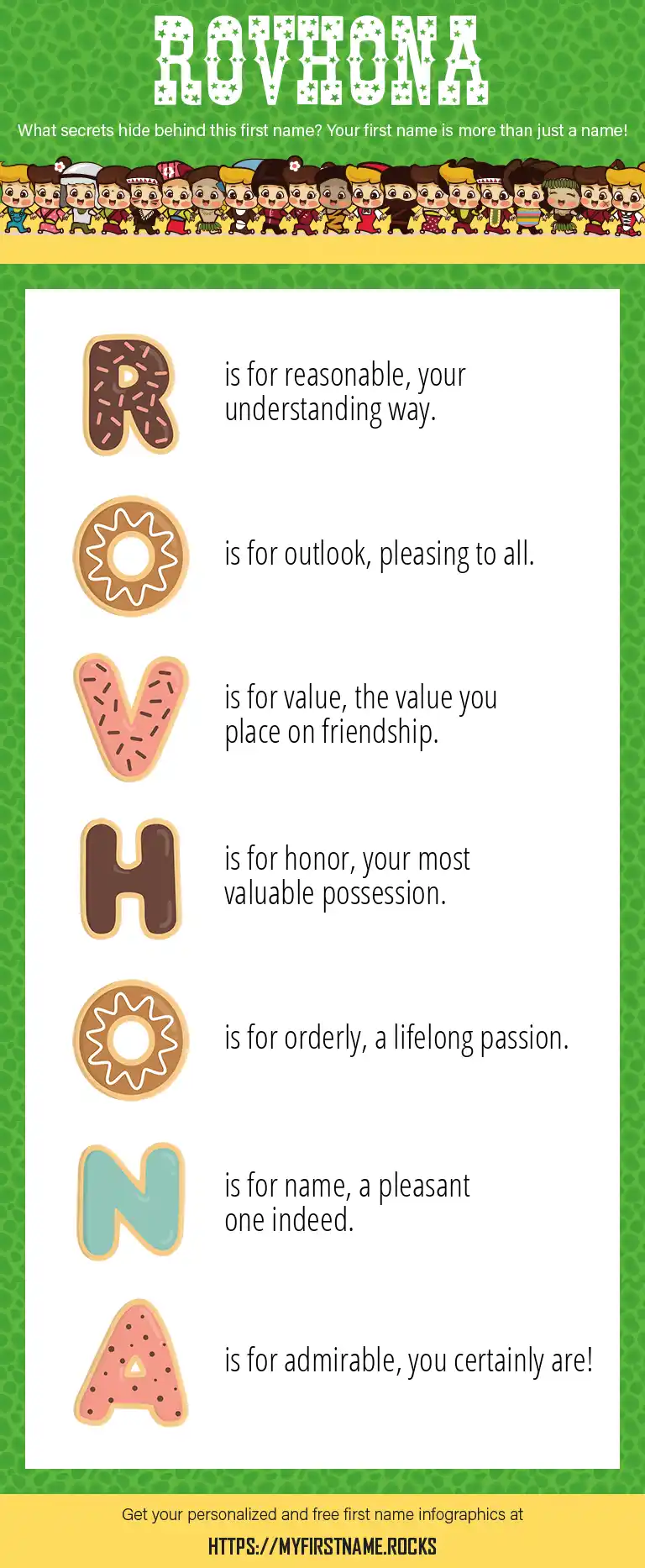 ROVHONA

What secrets hide behind this first name? Your first name is more than just a name!

R is for reasonable, your understanding way.

O is for outlook, pleasing to all.

V is for value, the value you place on friendship.

H is for honor, your most valuable possession.

O is for orderly, a lifelong passion.

N is for name, a pleasant one indeed.

A is for admirable, you certainly are!

Get your personalized and free first name infographics at

HTTPS://MYFIRSTNAME.ROCKS