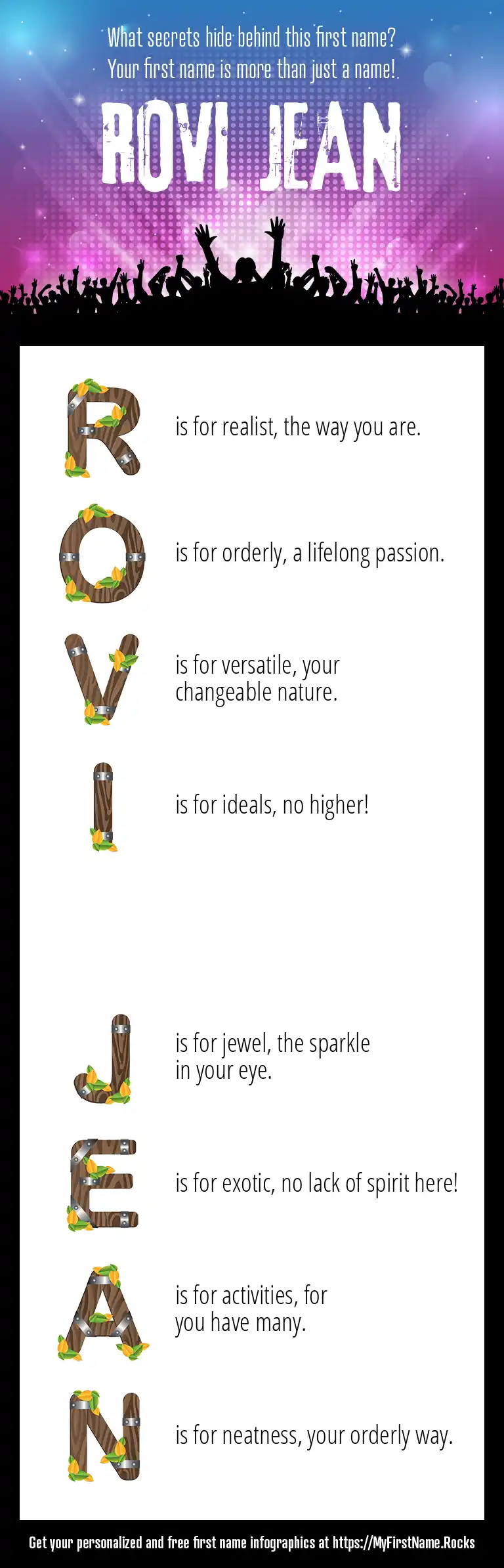 What secrets hide behind this first name?
Your first name is more than just a name!

ROVI JEAN

R is for realist, the way you are.

O is for orderly, a lifelong passion.

V is for versatile, your changeable nature.

I is for ideals, no higher!

J is for jewel, the sparkle in your eye.

E is for exotic, no lack of spirit here!

A is for activities, for you have many.

N is for neatness, your orderly way.

Get your personalized and free first name infographics at https://MyFirstName.Rocks