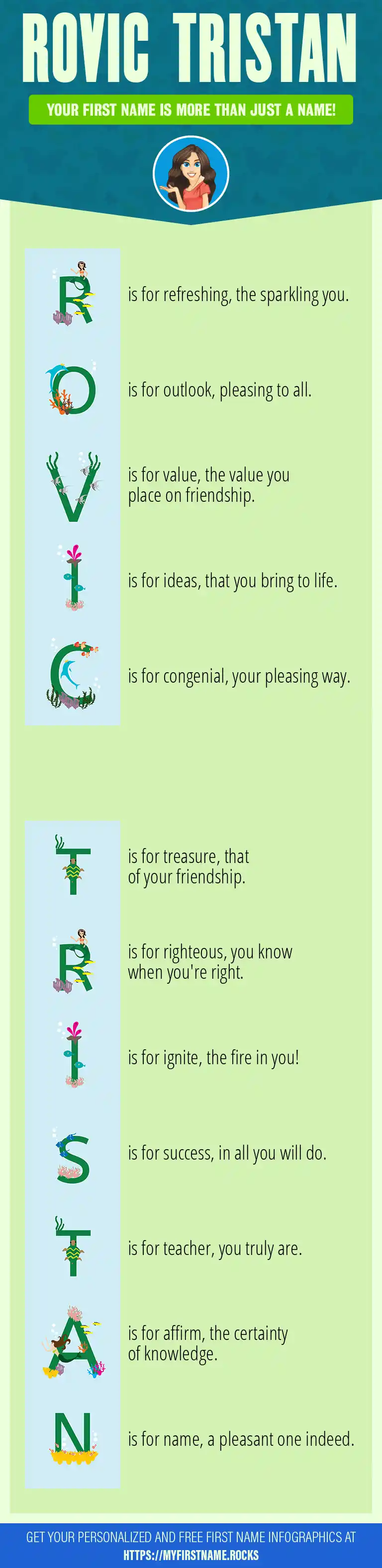 ROVIC TRISTAN

YOUR FIRST NAME IS MORE THAN JUST A NAME!

R is for refreshing, the sparkling you.

O is for outlook, pleasing to all.

V is for value, the value you place on friendship.

I is for ideas, that you bring to life.

C is for congenial, your pleasing way.

T is for treasure, that of your friendship.

R is for righteous, you know when you're right.

I is for ignite, the fire in you!

S is for success, in all you will do.

T is for teacher, you truly are.

A is for affirm, the certainty of knowledge.

N is for name, a pleasant one indeed.

GET YOUR PERSONALIZED AND FREE FIRST NAME INFOGRAPHICS AT HTTPS://MYFIRSTNAME.ROCKS