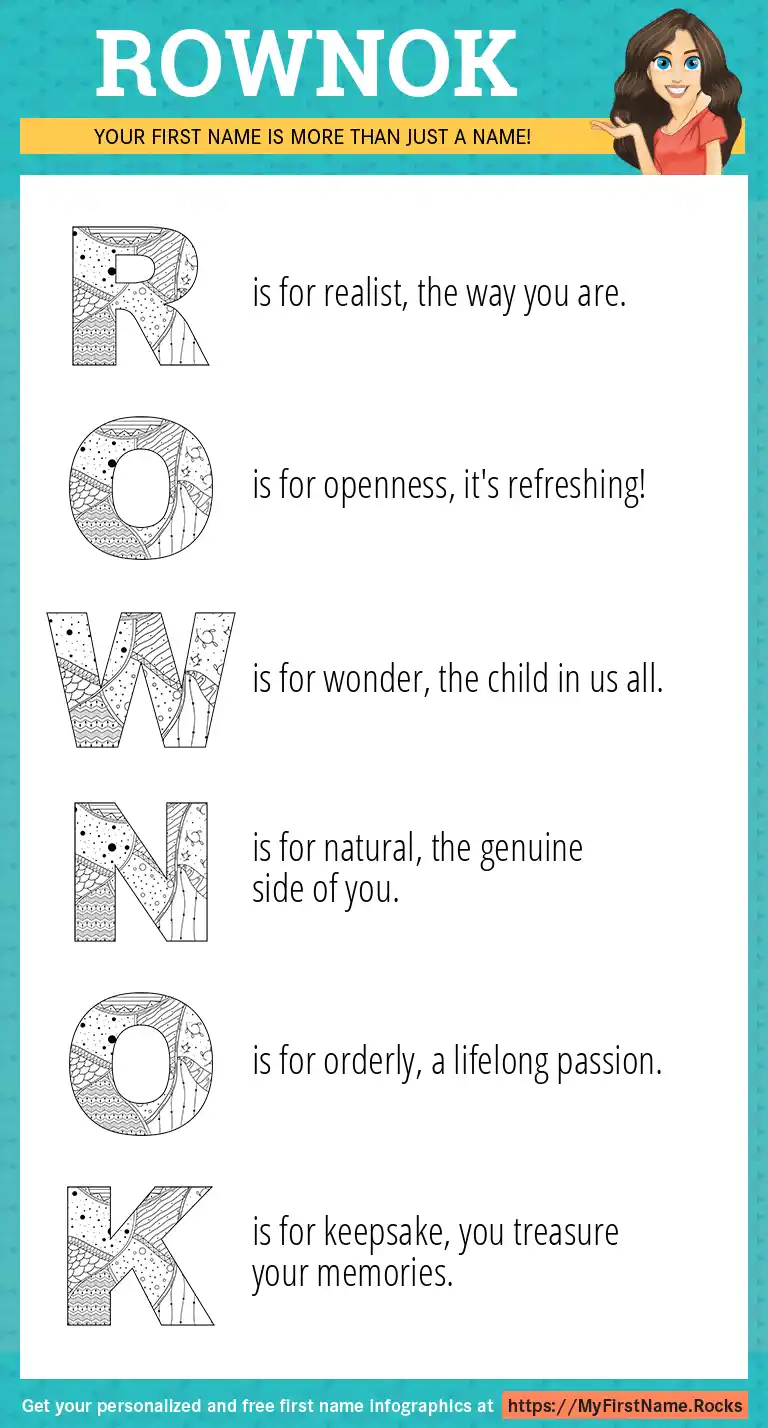 ROWNOK

YOUR FIRST NAME IS MORE THAN JUST A NAME!

R is for realist, the way you are.

O is for openness, it's refreshing!

W is for wonder, the child in us all.

N is for natural, the genuine side of you.

O is for orderly, a lifelong passion.

K is for keepsake, you treasure your memories.

Get your personalized and free first name infographics at https://MyFirstName.Rocks