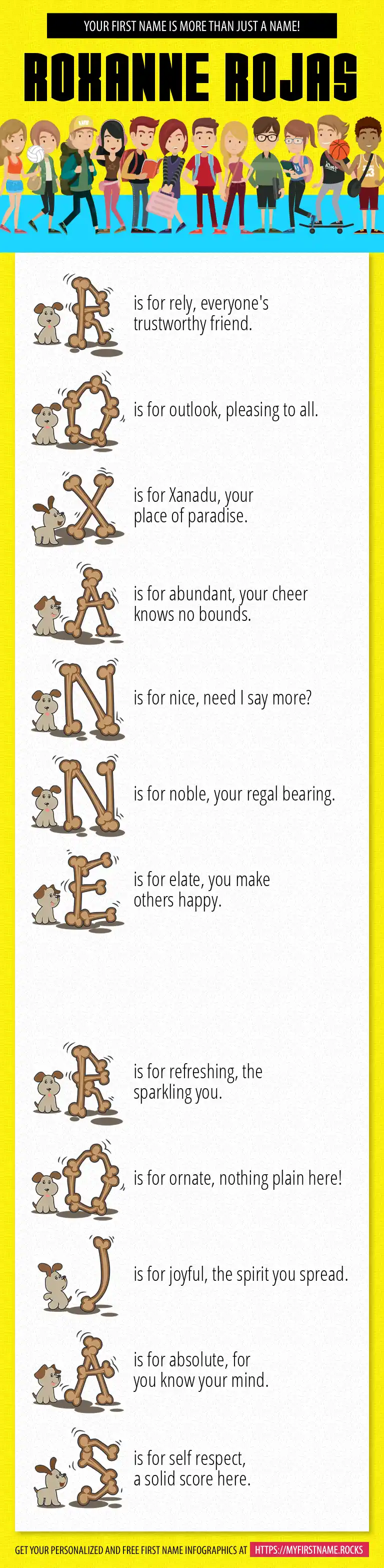 YOUR FIRST NAME IS MORE THAN JUST A NAME!

ROXANNE ROJAS

R is for rely, everyone's trustworthy friend.

O is for outlook, pleasing to all.

X is for Xanadu, your place of paradise.

A is for abundant, your cheer knows no bounds.

N is for nice, need I say more?

N is for noble, your regal bearing.

E is for elate, you make others happy.

R is for refreshing, the sparkling you.

O is for ornate, nothing plain here!

J is for joyful, the spirit you spread.

A is for absolute, for you know your mind.

S is for self respect, a solid score here.

GET YOUR PERSONALIZED AND FREE FIRST NAME INFOGRAPHICS AT HTTPS://MYFIRSTNAME.ROCKS