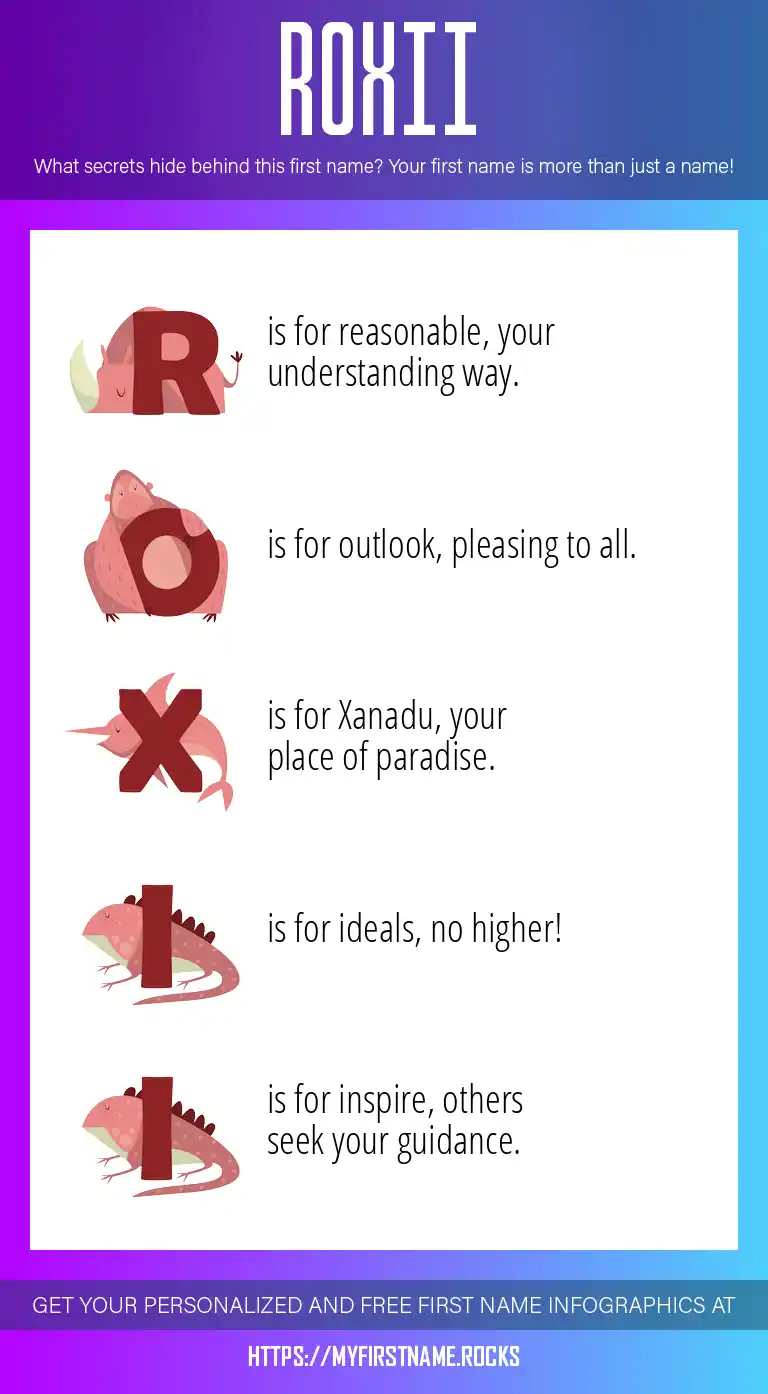 ROXII

What secrets hide behind this first name? Your first name is more than just a name!

R is for reasonable, your understanding way.

O is for outlook, pleasing to all.

X is for Xanadu, your place of paradise.

I is for ideals, no higher!

I is for inspire, others seek your guidance.

GET YOUR PERSONALIZED AND FREE FIRST NAME INFOGRAPHICS AT

HTTPS://MYFIRSTNAME.ROCKS