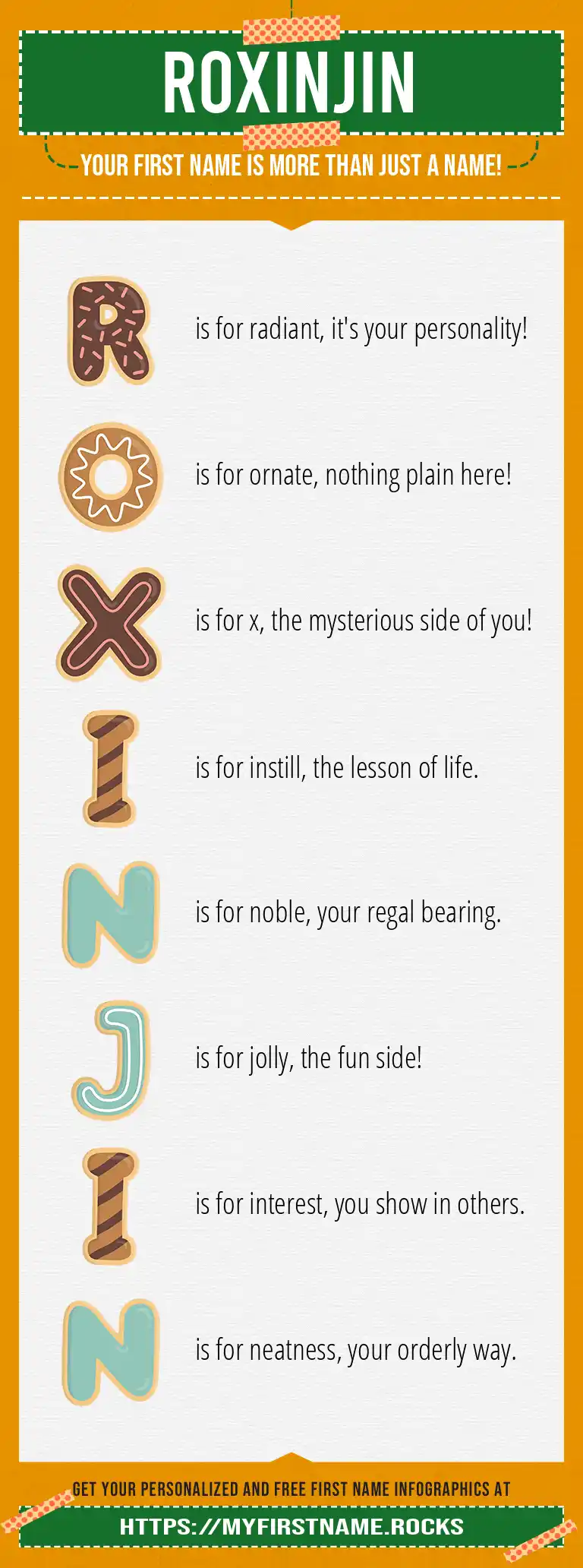 ROXINJIN

YOUR FIRST NAME IS MORE THAN JUST A NAME!

R is for radiant, it's your personality!

O is for ornate, nothing plain here!

X is for x, the mysterious side of you!

I is for instill, the lesson of life.

N is for noble, your regal bearing.

J is for jolly, the fun side!

I is for interest, you show in others.

N is for neatness, your orderly way.

GET YOUR PERSONALIZED AND FREE FIRST NAME INFOGRAPHICS AT

HTTPS://MYFIRSTNAME.ROCKS