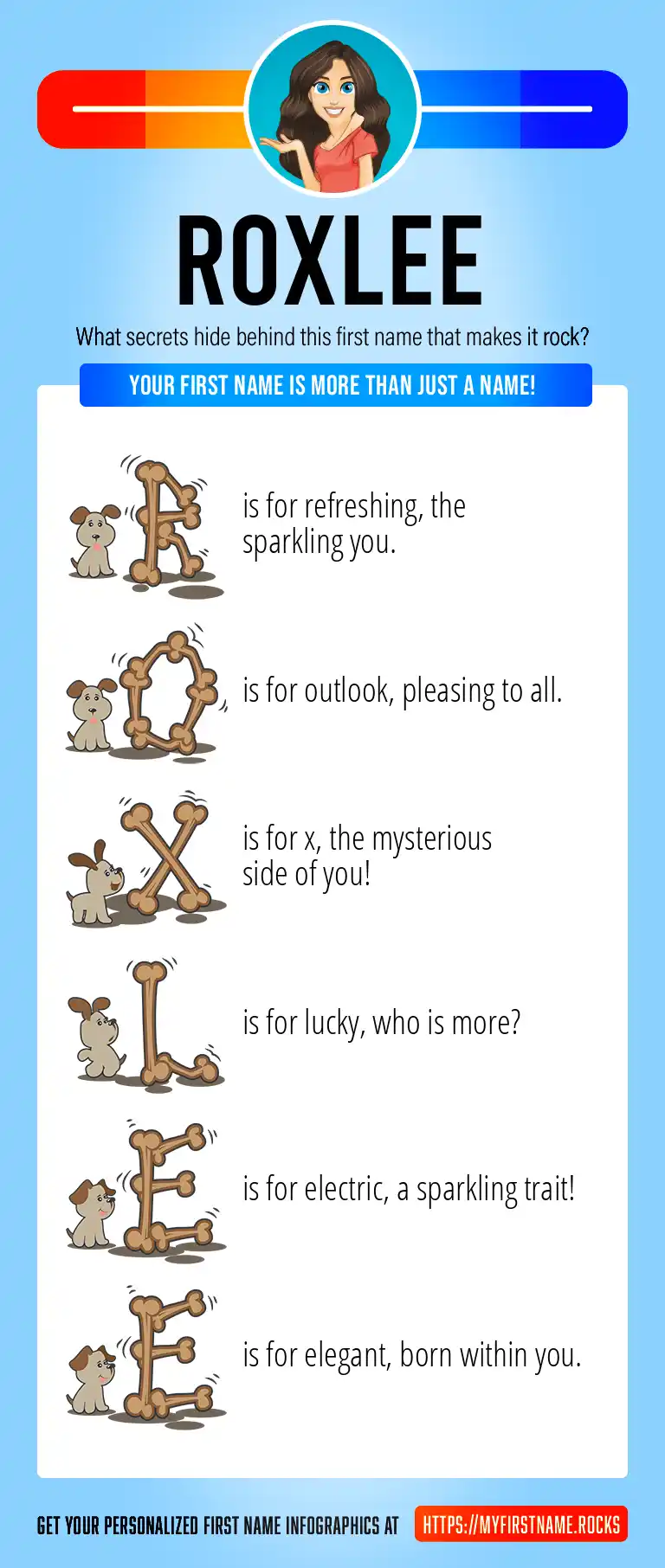 ROXLEE

What secrets hide behind this first name that makes it rock?

YOUR FIRST NAME IS MORE THAN JUST A NAME!

R is for refreshing, the sparkling you.

O is for outlook, pleasing to all.

X is for x, the mysterious side of you!

L is for lucky, who is more?

E is for electric, a sparkling trait!

E is for elegant, born within you.

GET YOUR PERSONALIZED FIRST NAME INFOGRAPHICS AT HTTPS://MYFIRSTNAME.ROCKS