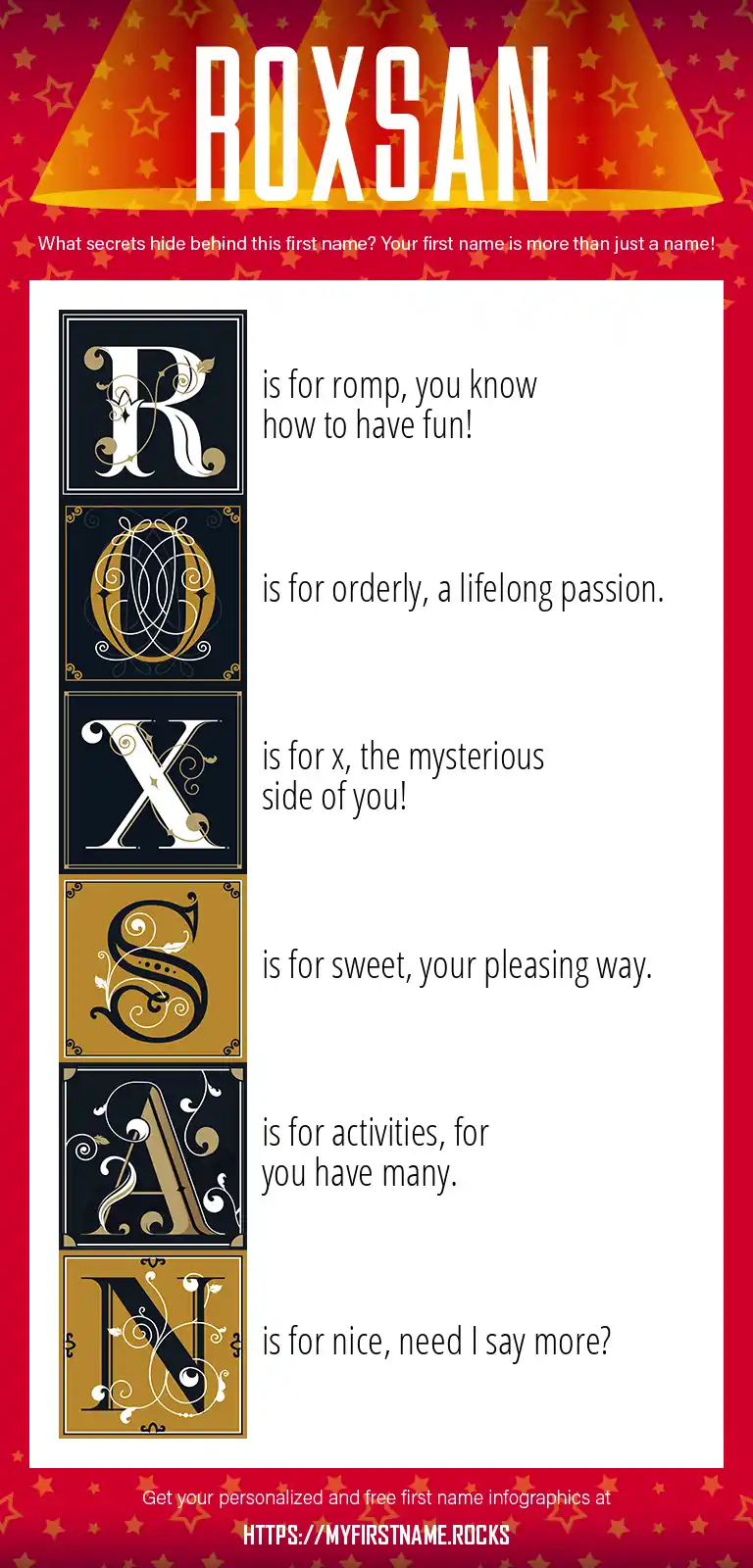 ROXSAN

What secrets hide behind this first name? Your first name is more than just a name!

R is for romp, you know how to have fun!

O is for orderly, a lifelong passion.

X is for x, the mysterious side of you!

S is for sweet, your pleasing way.

A is for activities, for you have many.

N is for nice, need I say more?

Get your personalized and free first name infographics at

HTTPS://MYFIRSTNAME.ROCKS