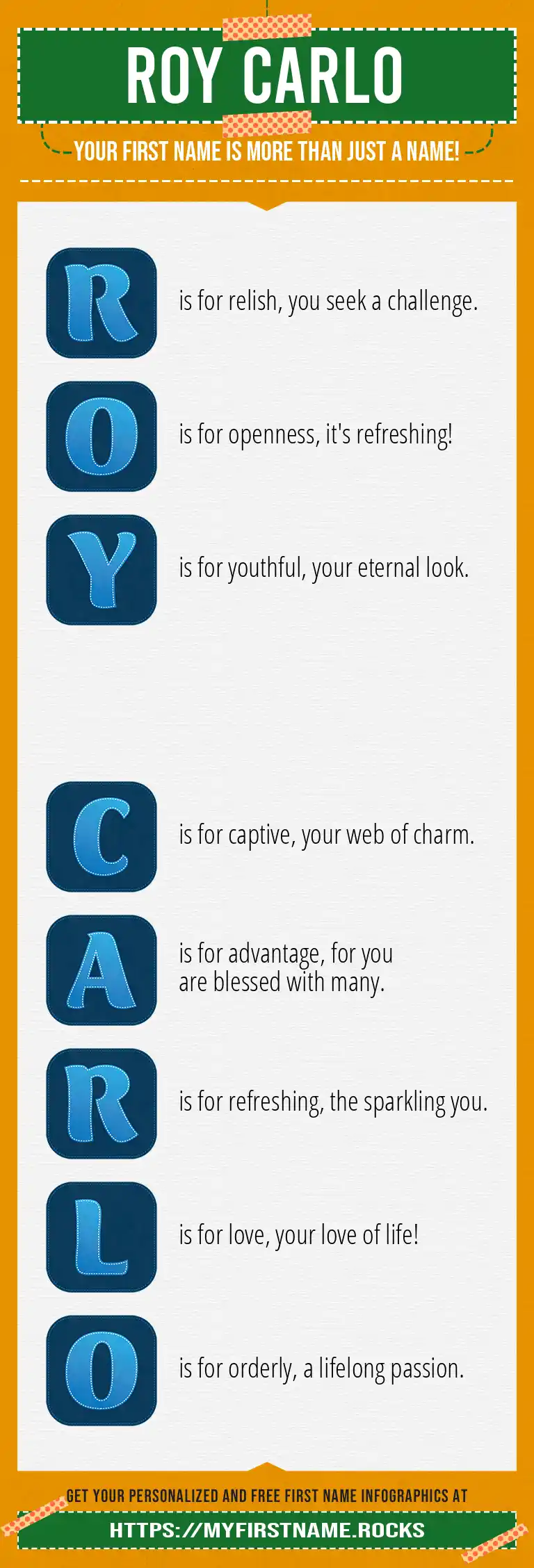 ROY CARLO

YOUR FIRST NAME IS MORE THAN JUST A NAME!

R is for relish, you seek a challenge.

O is for openness, it's refreshing!

Y is for youthful, your eternal look.

C is for captive, your web of charm.

A is for advantage, for you are blessed with many.

R is for refreshing, the sparkling you.

L is for love, your love of life!

O is for orderly, a lifelong passion.

GET YOUR PERSONALIZED AND FREE FIRST NAME INFOGRAPHICS AT

HTTPS://MYFIRSTNAME.ROCKS