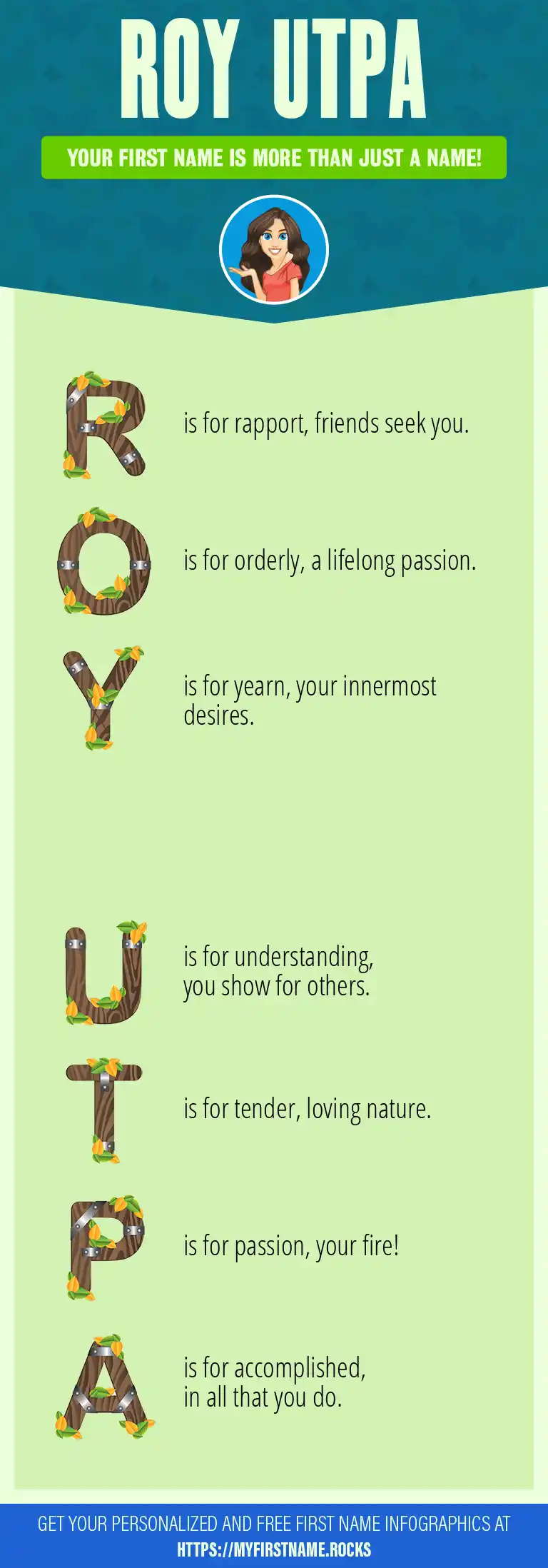 ROY UTPA

YOUR FIRST NAME IS MORE THAN JUST A NAME!

R is for rapport, friends seek you.

O is for orderly, a lifelong passion.

Y is for yearn, your innermost desires.

U is for understanding, you show for others.

T is for tender, loving nature.

P is for passion, your fire!

A is for accomplished, in all that you do.

GET YOUR PERSONALIZED AND FREE FIRST NAME INFOGRAPHICS AT HTTPS://MYFIRSTNAME.ROCKS