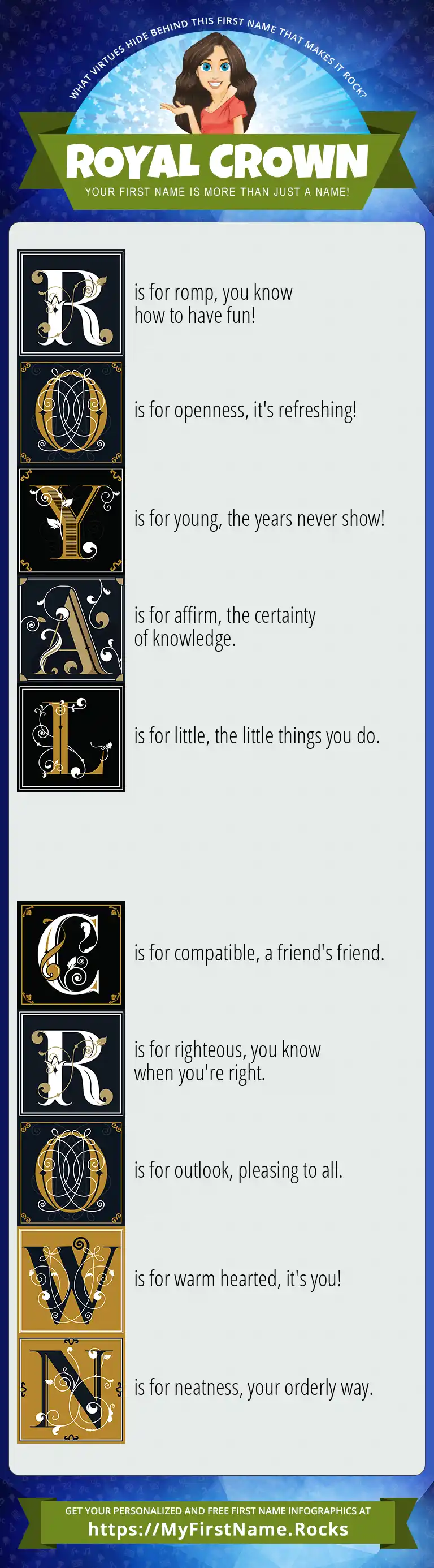 WHAT VIRTUES HIDE BEHIND THIS FIRST NAME THAT MAKES IT ROCK?

ROYAL CROWN

YOUR FIRST NAME IS MORE THAN JUST A NAME!

R is for romp, you know how to have fun!

O is for openness, it's refreshing!

Y is for young, the years never show!

A is for affirm, the certainty of knowledge.

L is for little, the little things you do.

C is for compatible, a friend's friend.

R is for righteous, you know when you're right.

O is for outlook, pleasing to all.

W is for warm hearted, it's you!

N is for neatness, your orderly way.

GET YOUR PERSONALIZED AND FREE FIRST NAME INFOGRAPHICS AT

https://MyFirstName.Rocks