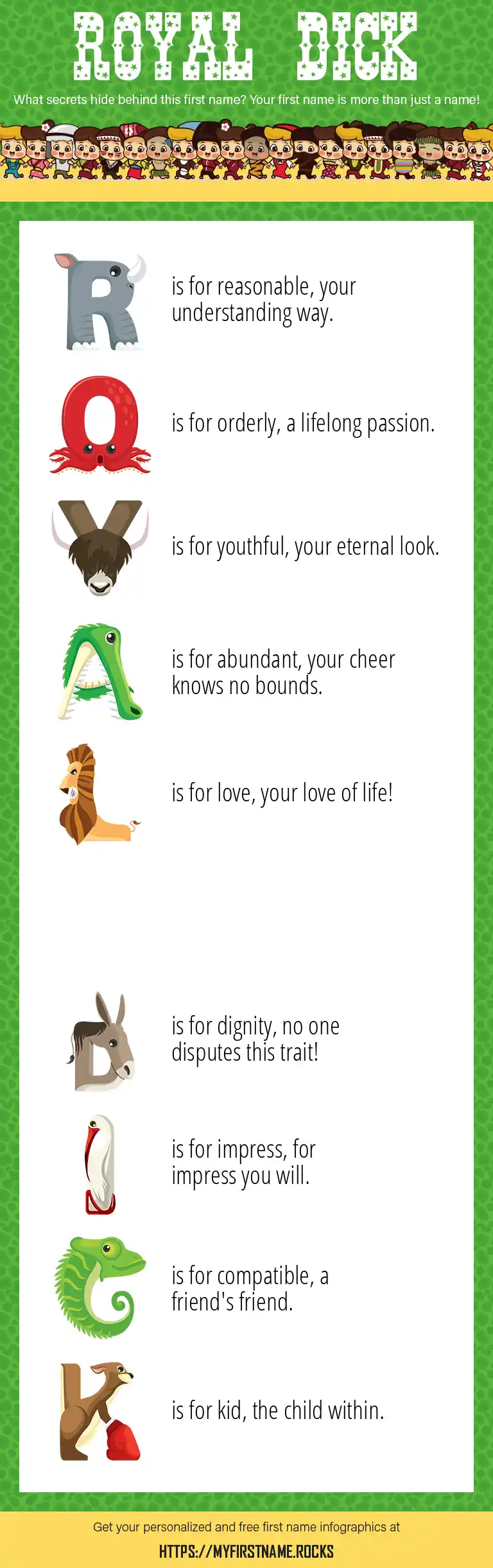 ROYAL DICK

What secrets hide behind this first name? Your first name is more than just a name!

R is for reasonable, your understanding way.

O is for orderly, a lifelong passion.

Y is for youthful, your eternal look.

A is for abundant, your cheer knows no bounds.

L is for love, your love of life!

D is for dignity, no one disputes this trait!

I is for impress, for impress you will.

C is for compatible, a friend's friend.

K is for kid, the child within.

Get your personalized and free first name infographics at

HTTPS://MYFIRSTNAME.ROCKS