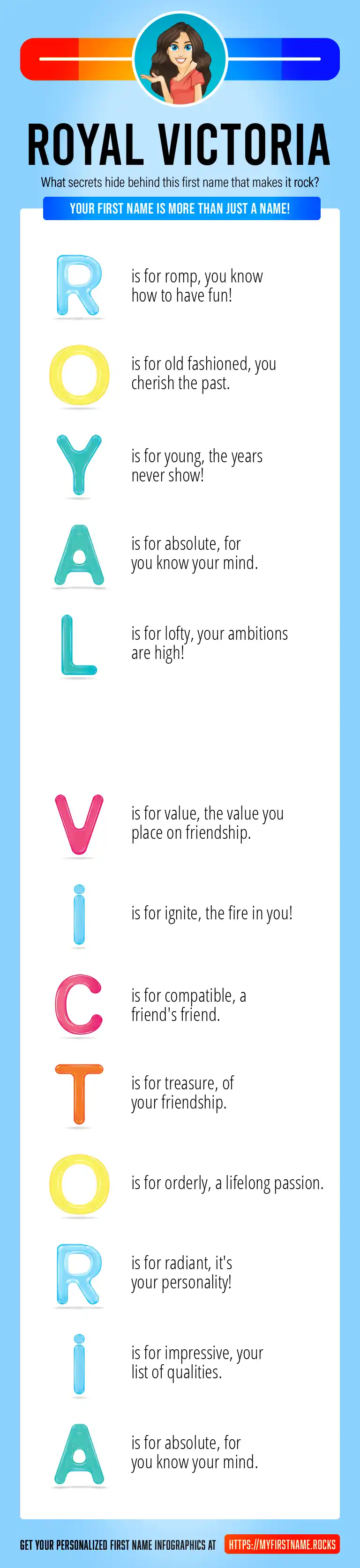 ROYAL VICTORIA

What secrets hide behind this first name that makes it rock?

YOUR FIRST NAME IS MORE THAN JUST A NAME!

R is for romp, you know how to have fun!

O is for old fashioned, you cherish the past.

Y is for young, the years never show!

A is for absolute, for you know your mind.

L is for lofty, your ambitions are high!

V is for value, the value you place on friendship.

i is for ignite, the fire in you!

C is for compatible, a friend's friend.

T is for treasure, of your friendship.

O is for orderly, a lifelong passion.

R is for radiant, it's your personality!

i is for impressive, your list of qualities.

A is for absolute, for you know your mind.

GET YOUR PERSONALIZED FIRST NAME INFOGRAPHICS AT HTTPS://MYFIRSTNAME.ROCKS