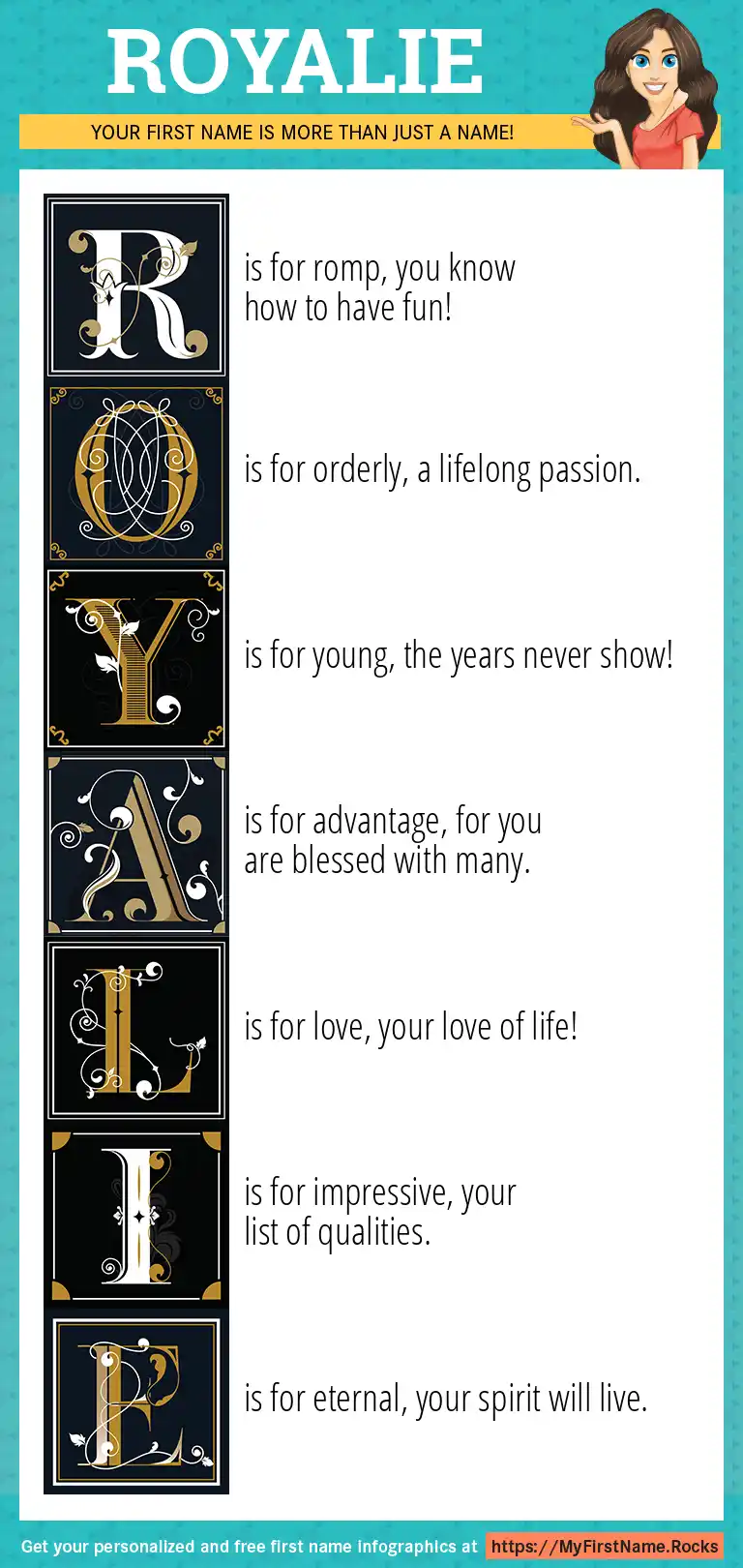 ROYALIE

YOUR FIRST NAME IS MORE THAN JUST A NAME!

R is for romp, you know how to have fun!

O is for orderly, a lifelong passion.

Y is for young, the years never show!

A is for advantage, for you are blessed with many.

L is for love, your love of life!

I is for impressive, your list of qualities.

E is for eternal, your spirit will live.

Get your personalized and free first name infographics at https://MyFirstName.Rocks