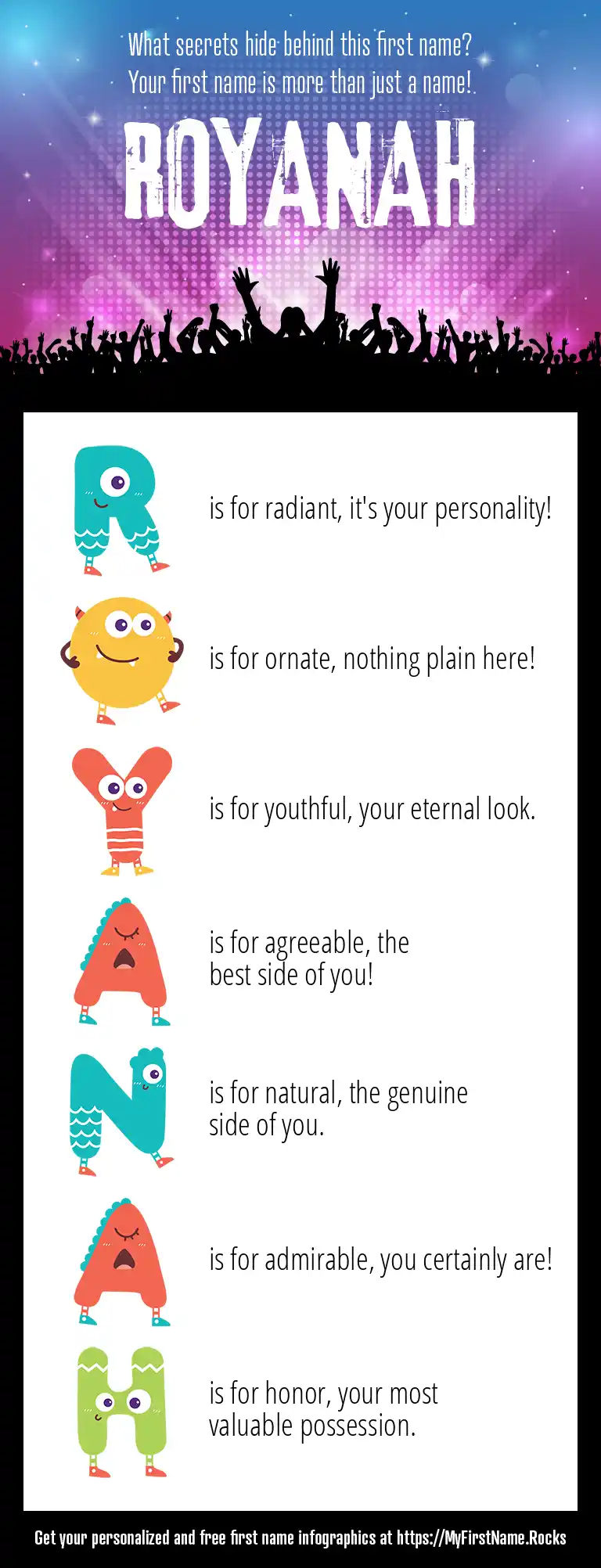 What secrets hide behind this first name?
Your first name is more than just a name!

ROYANAH

R is for radiant, it's your personality!

O is for ornate, nothing plain here!

Y is for youthful, your eternal look.

A is for agreeable, the best side of you!

N is for natural, the genuine side of you.

A is for admirable, you certainly are!

H is for honor, your most valuable possession.

Get your personalized and free first name infographics at https://MyFirstName.Rocks